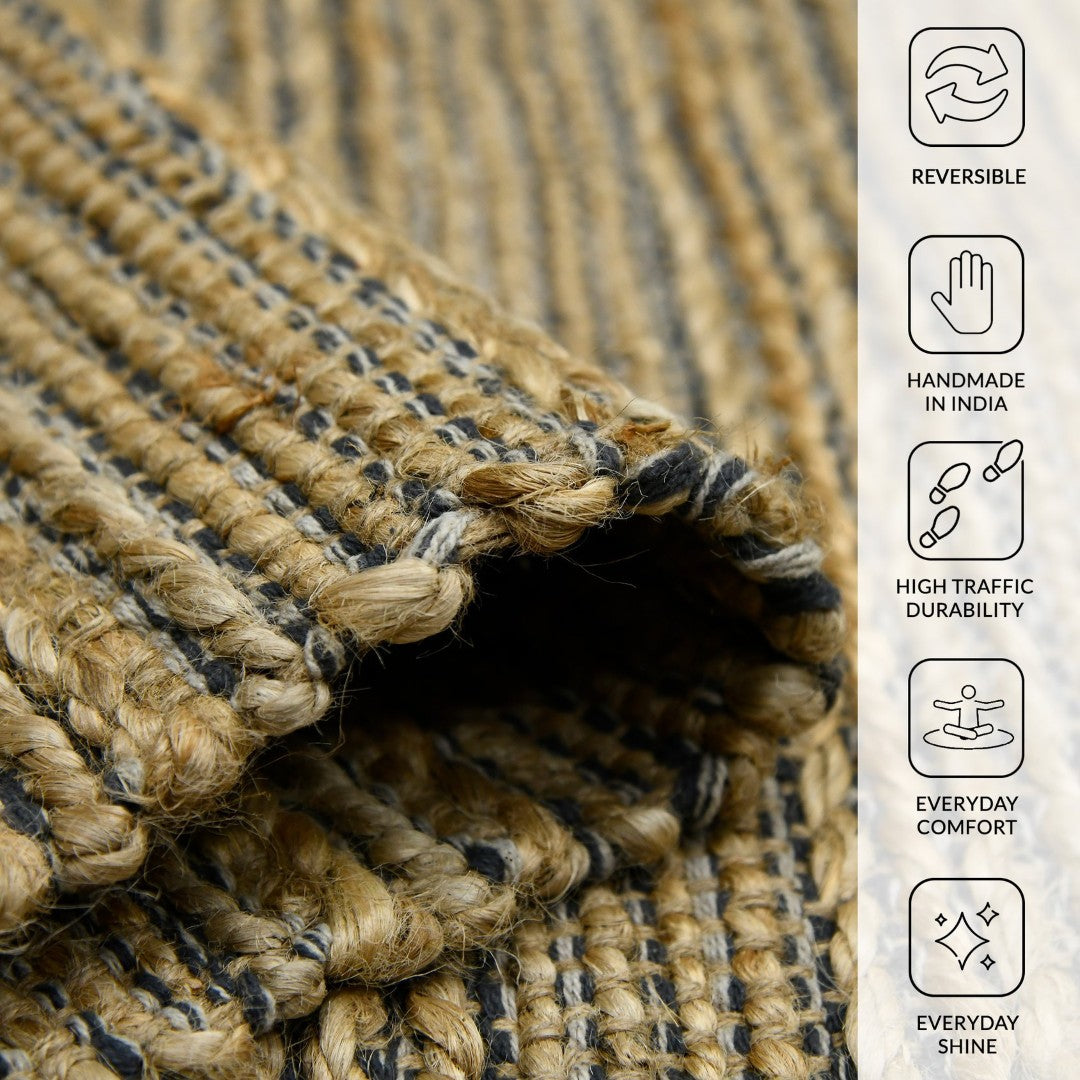 REVERSIBLE

HANDMADE IN INDIA

HIGH TRAFFIC DURABILITY

EVERYDAY COMFORT

EVERYDAY SHINE