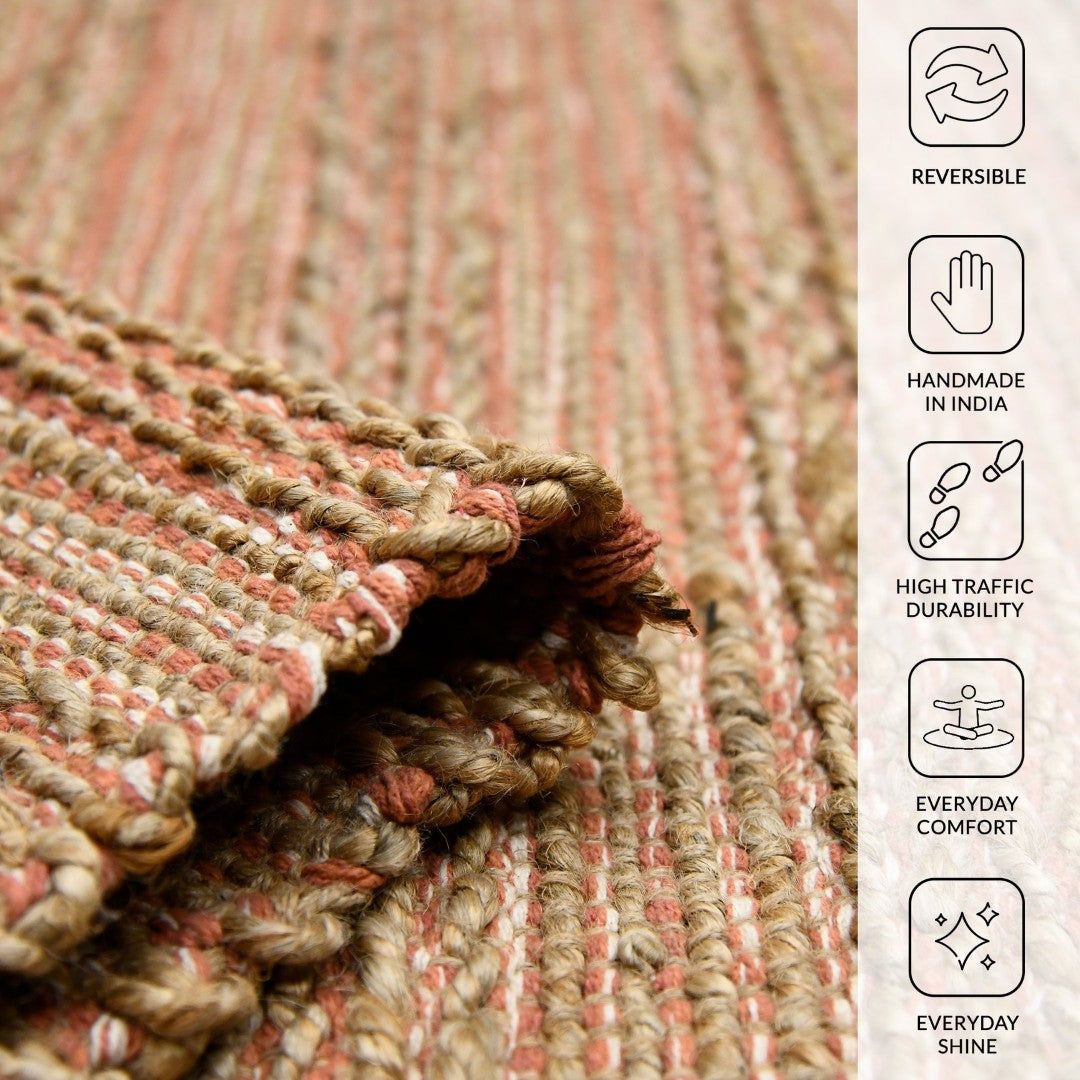 REVERSIBLE

HANDMADE IN INDIA

HIGH TRAFFIC DURABILITY

EVERYDAY COMFORT

EVERYDAY SHINE