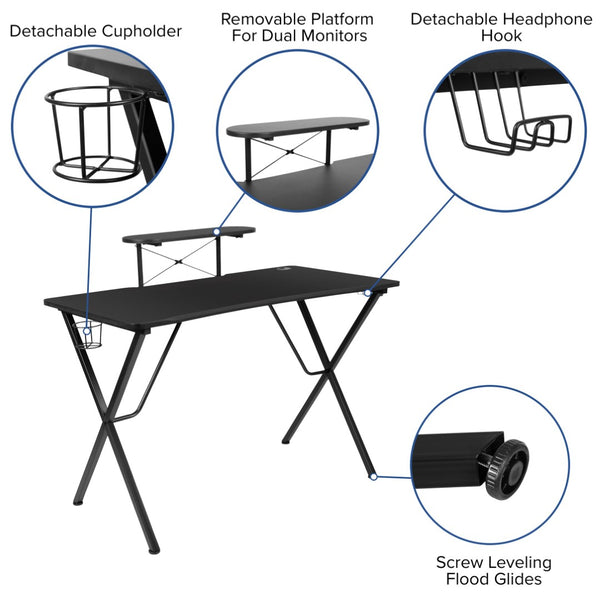 Detachable Cupholder

Removable Platform For Dual Monitors

Detachable Headphone Hook

Screw Leveling Flood Glides