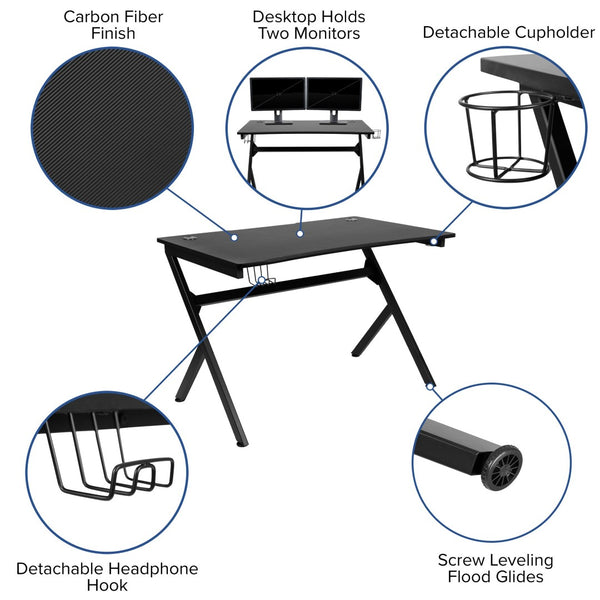 Carbon Fiber Finish

Desktop Holds Two Monitors

Detachable Cupholder

Detachable Headphone Hook

Screw Leveling Flood Glides