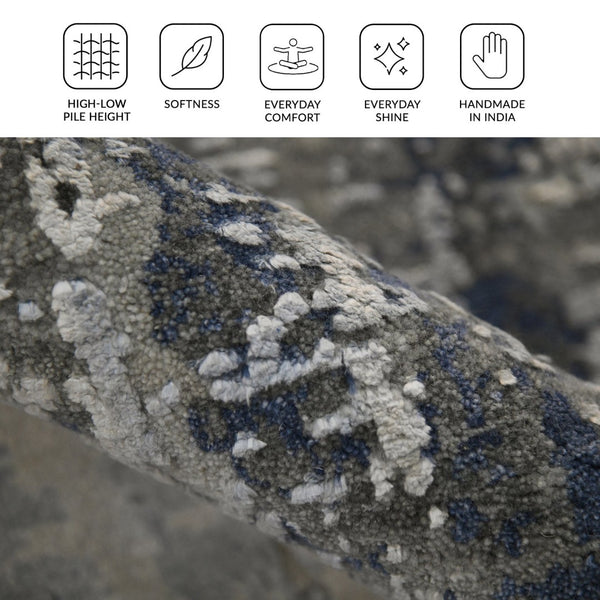 HIGH-LOW PILE HEIGHT

SOFTNESS

EVERYDAY COMFORT

EVERYDAY SHINE

HANDMADE IN INDIA