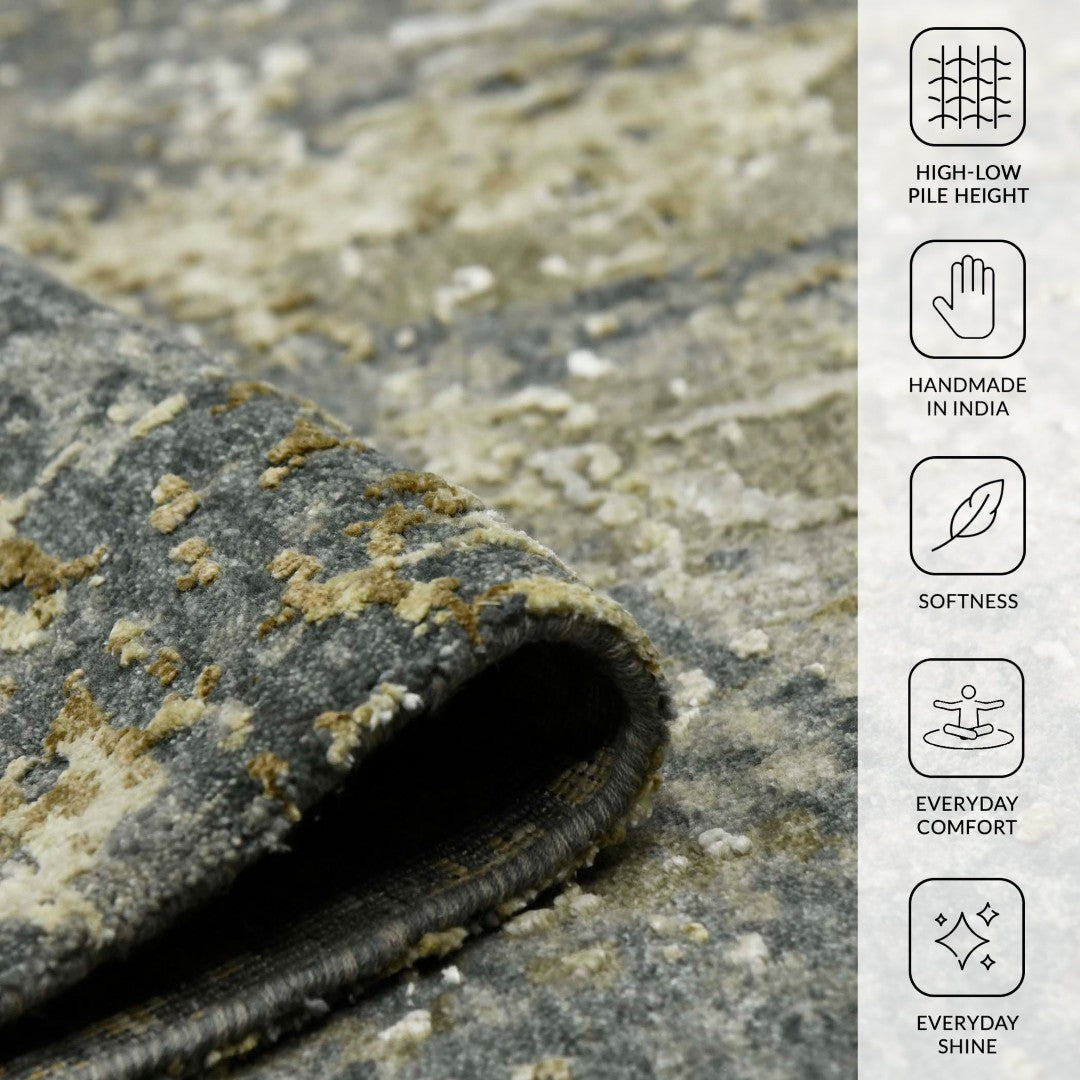 HIGH-LOW PILE HEIGHT

HANDMADE IN INDIA

SOFTNESS

EVERYDAY COMFORT

EVERYDAY SHINE