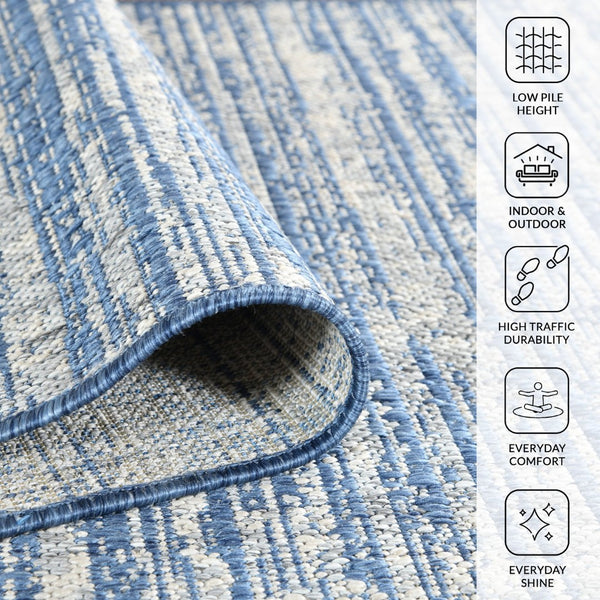 LOW PILE HEIGHT

INDOOR & OUTDOOR

HIGH TRAFFIC DURABILITY

EVERYDAY COMFORT

EVERYDAY SHINE