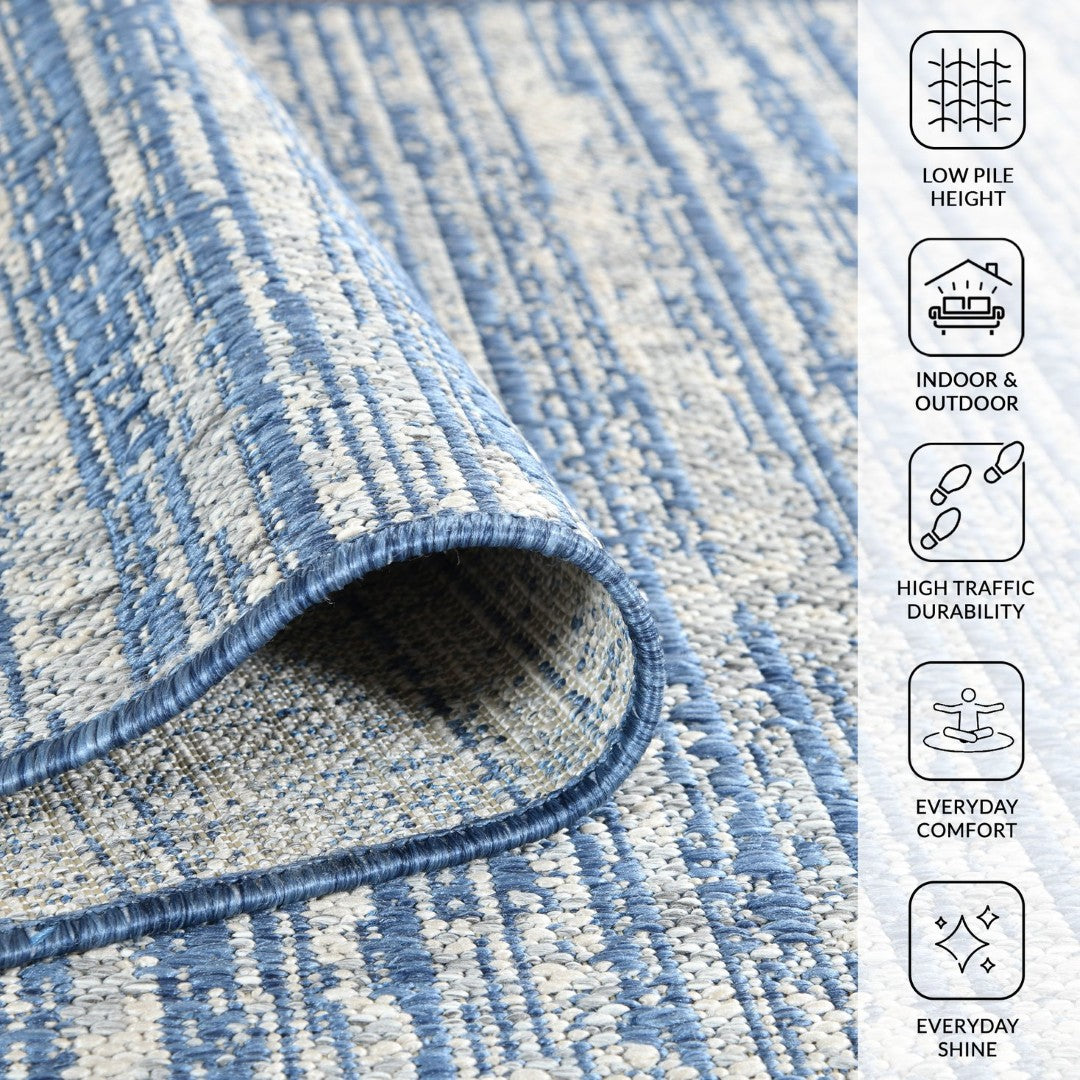 LOW PILE HEIGHT

INDOOR & OUTDOOR

HIGH TRAFFIC DURABILITY

EVERYDAY COMFORT

EVERYDAY SHINE