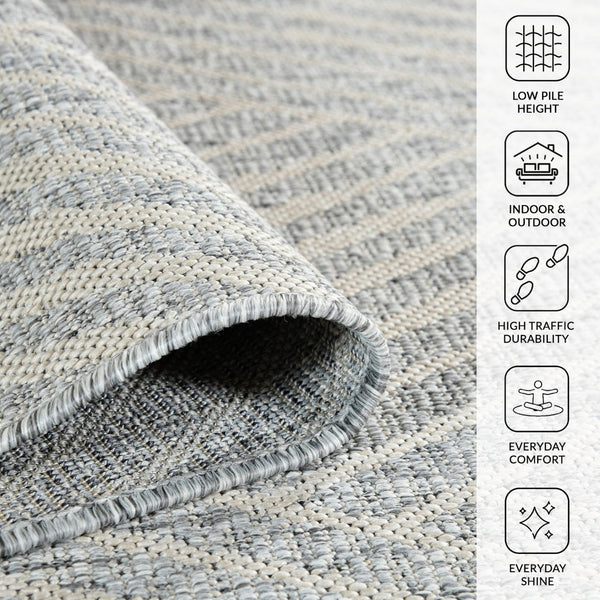 LOW PILE HEIGHT

INDOOR & OUTDOOR

HIGH TRAFFIC DURABILITY

EVERYDAY COMFORT

EVERYDAY SHINE