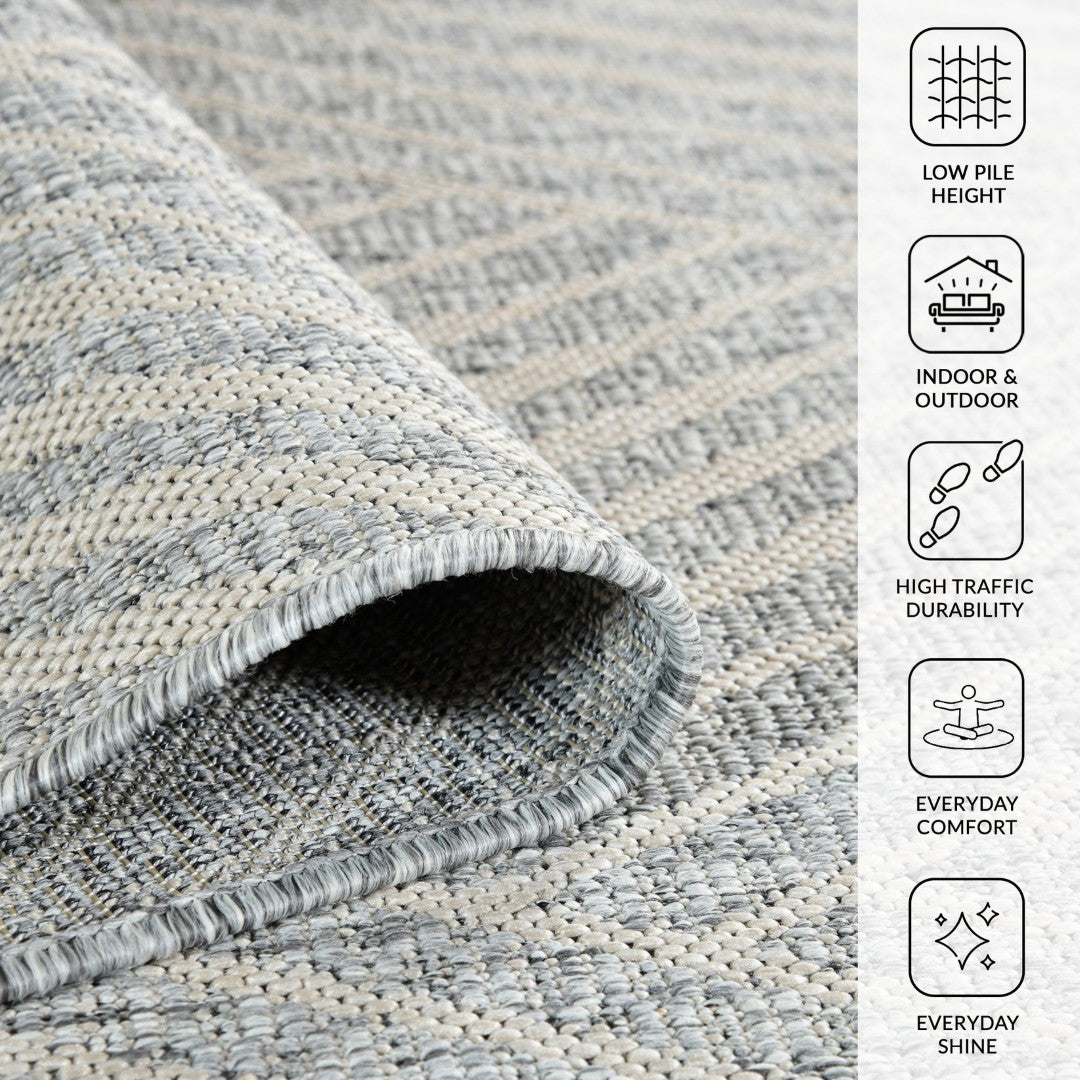 LOW PILE HEIGHT

INDOOR & OUTDOOR

HIGH TRAFFIC DURABILITY

EVERYDAY COMFORT

EVERYDAY SHINE