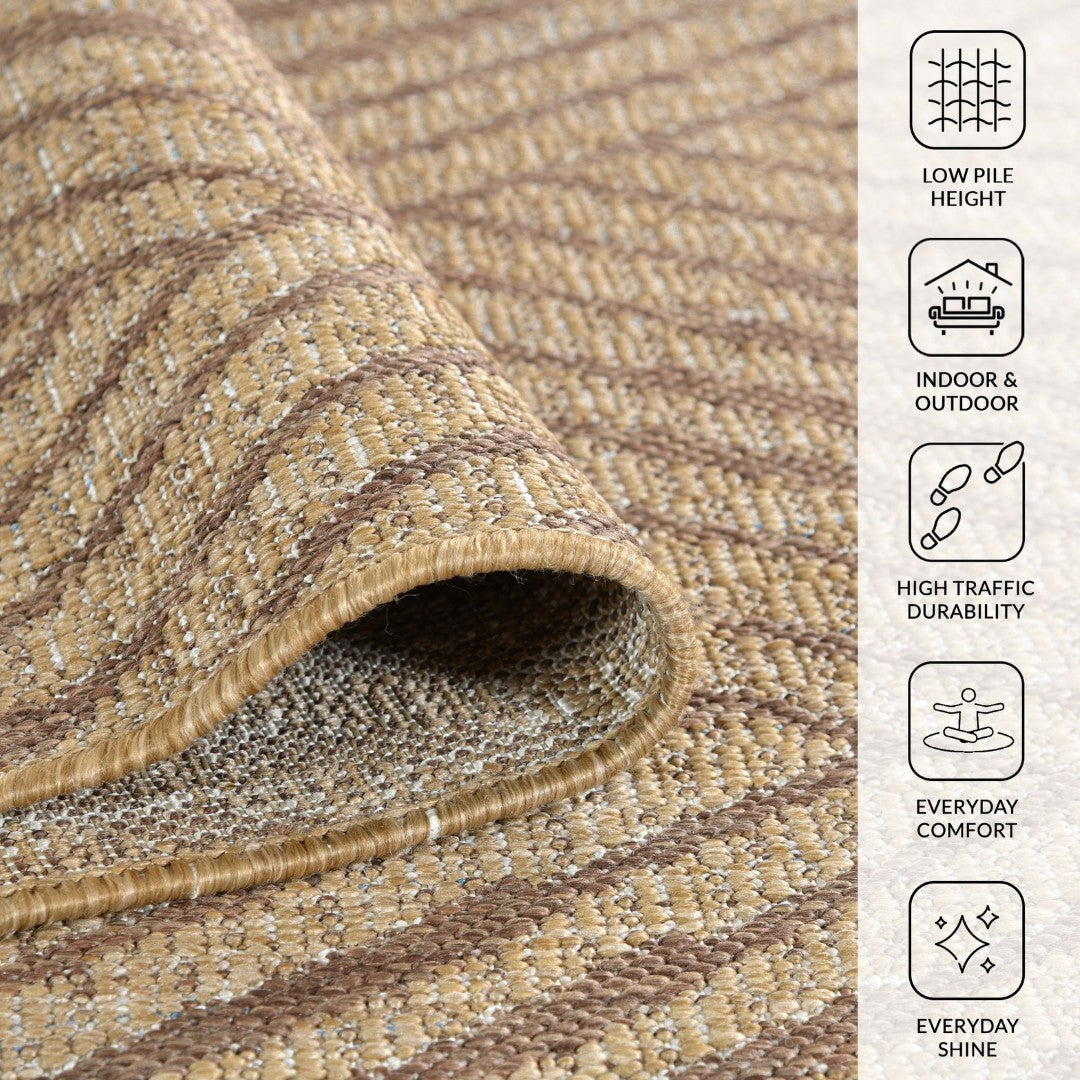 LOW PILE HEIGHT

INDOOR & OUTDOOR

HIGH TRAFFIC DURABILITY

EVERYDAY COMFORT

EVERYDAY SHINE