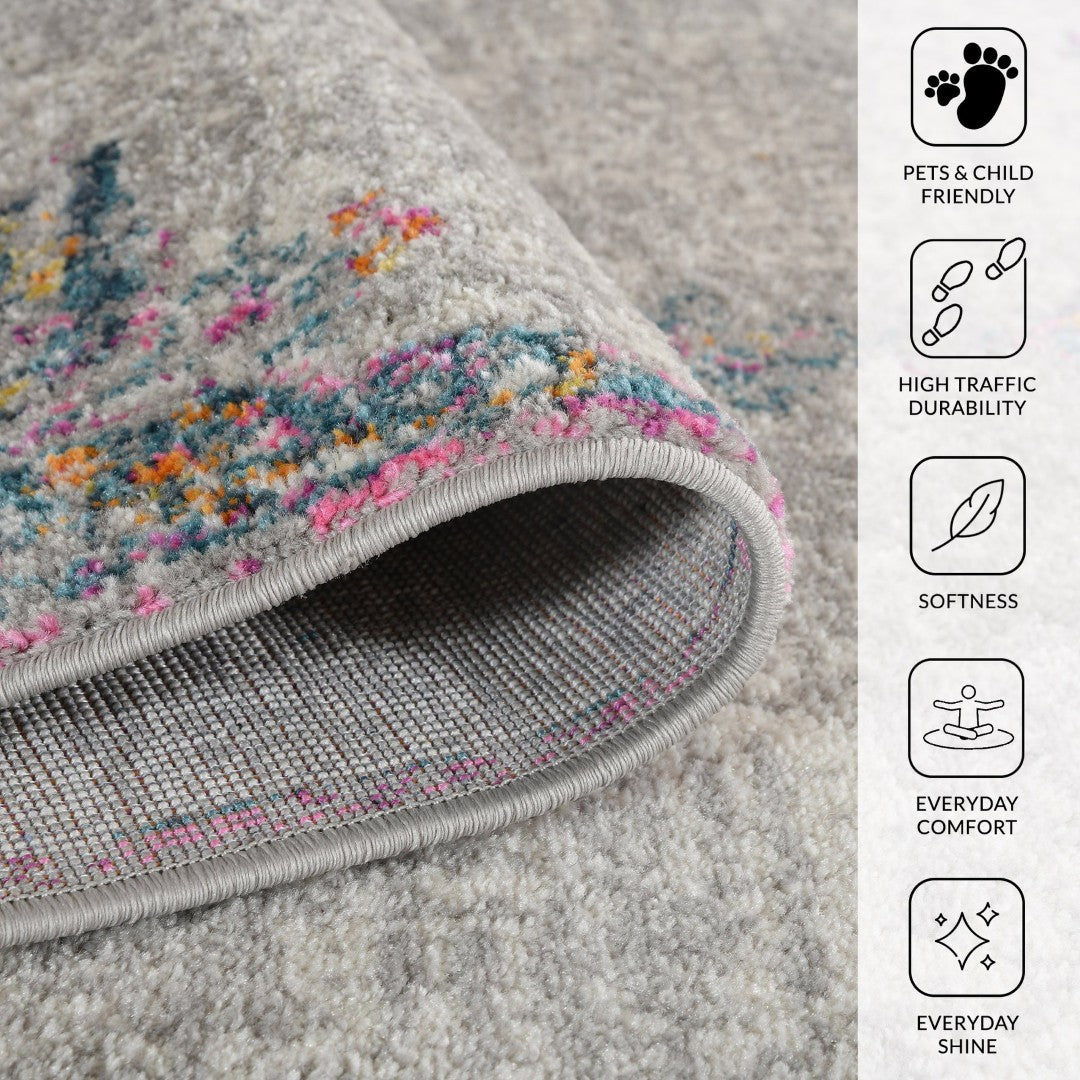 PETS & CHILD FRIENDLY

HIGH TRAFFIC DURABILITY

SOFTNESS

EVERYDAY COMFORT

EVERYDAY SHINE