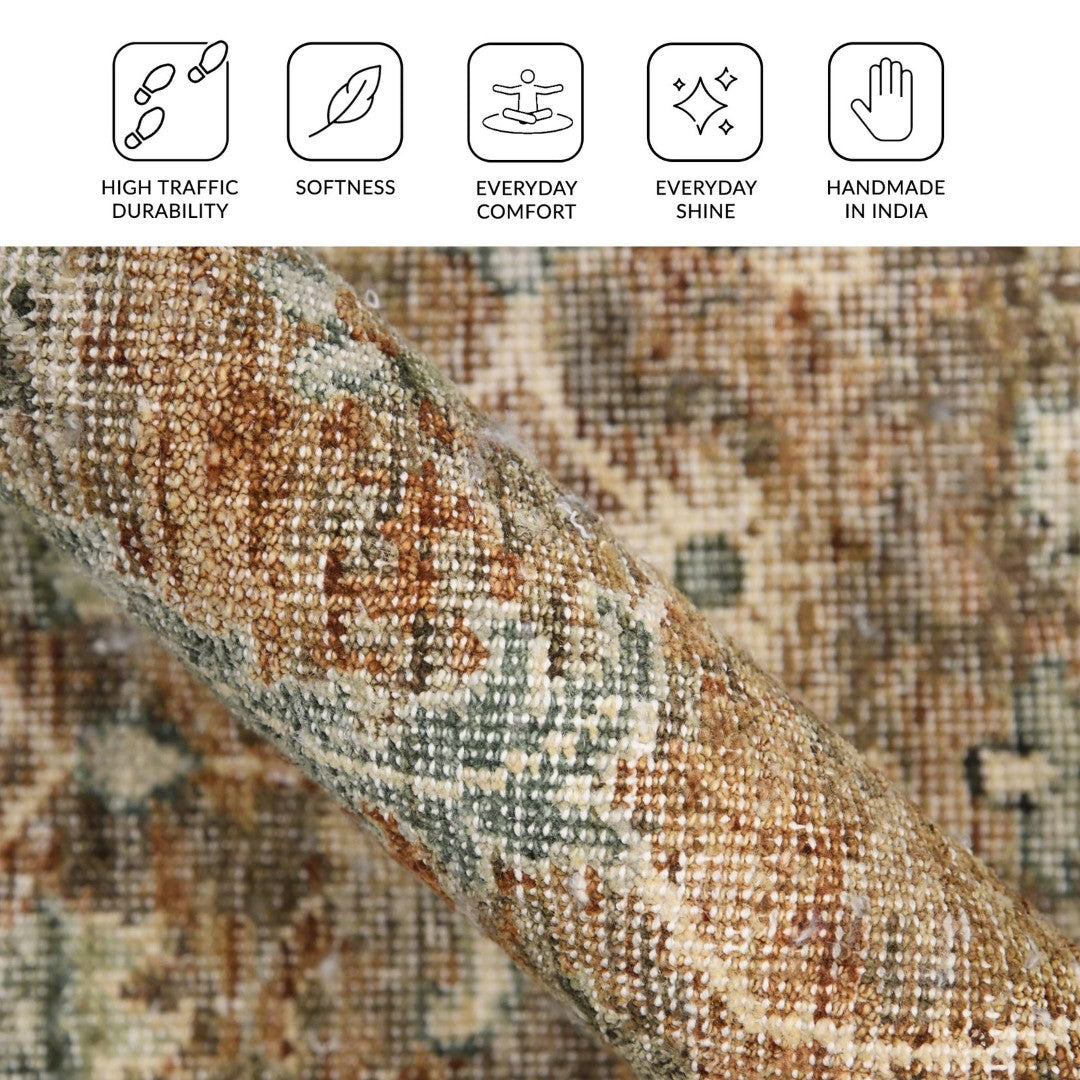 HIGH TRAFFIC DURABILITY

SOFTNESS

EVERYDAY COMFORT

EVERYDAY SHINE

HANDMADE IN INDIA