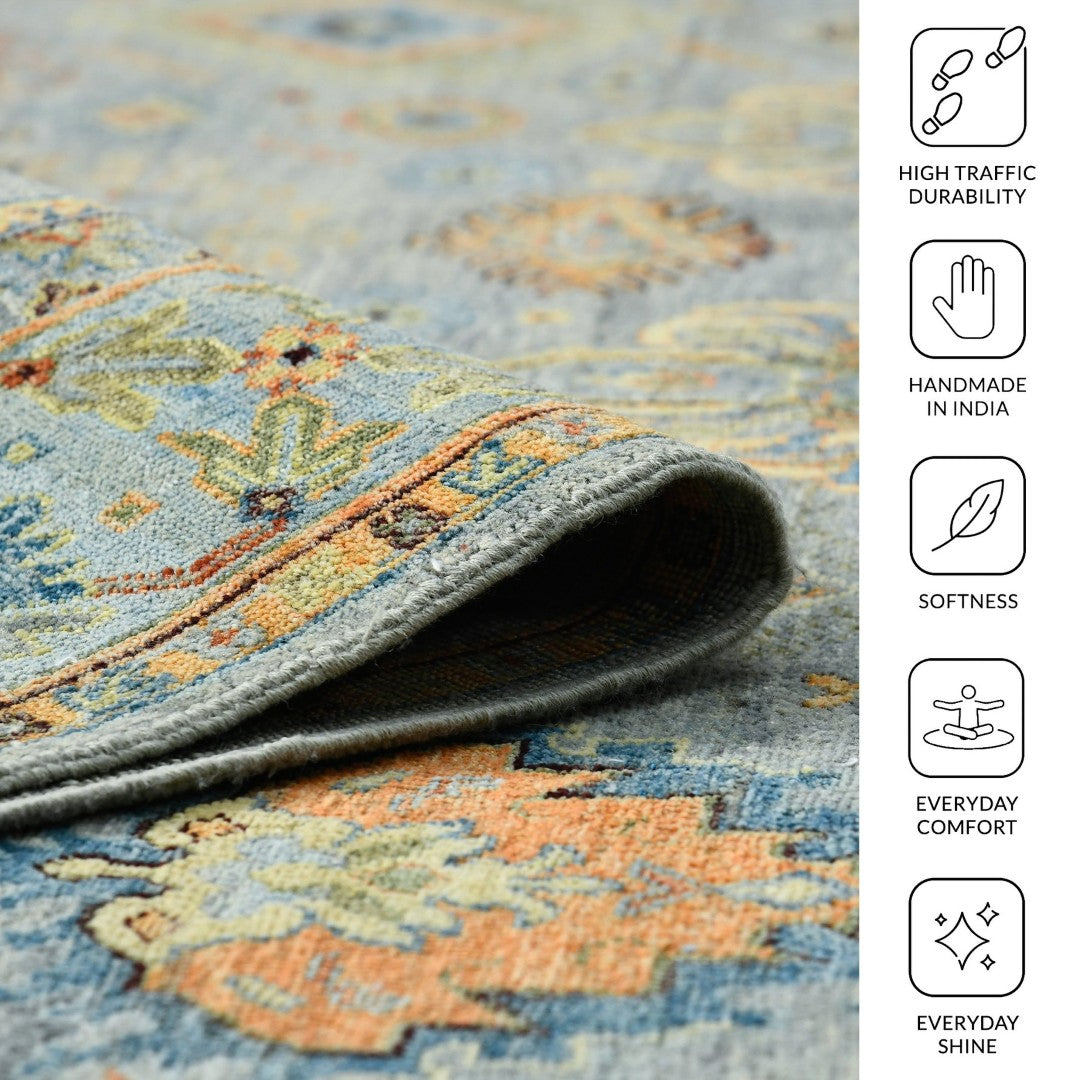 HIGH TRAFFIC DURABILITY

HANDMADE IN INDIA

SOFTNESS

EVERYDAY COMFORT

EVERYDAY SHINE