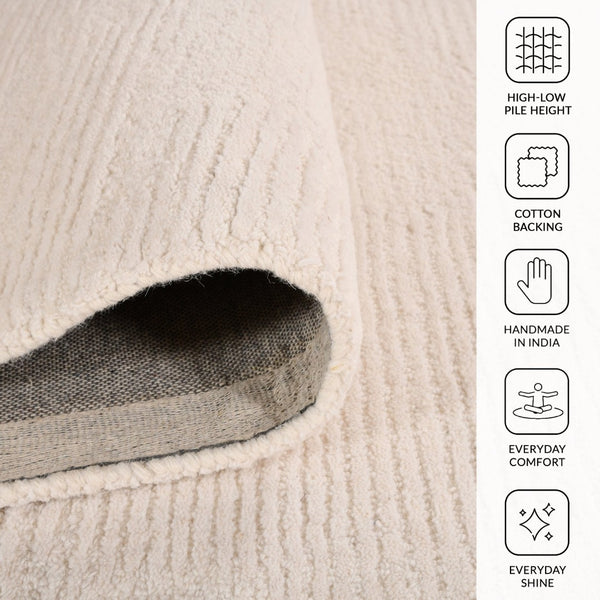 HIGH-LOW PILE HEIGHT

COTTON BACKING

HANDMADE IN INDIA

EVERYDAY COMFORT

EVERYDAY SHINE