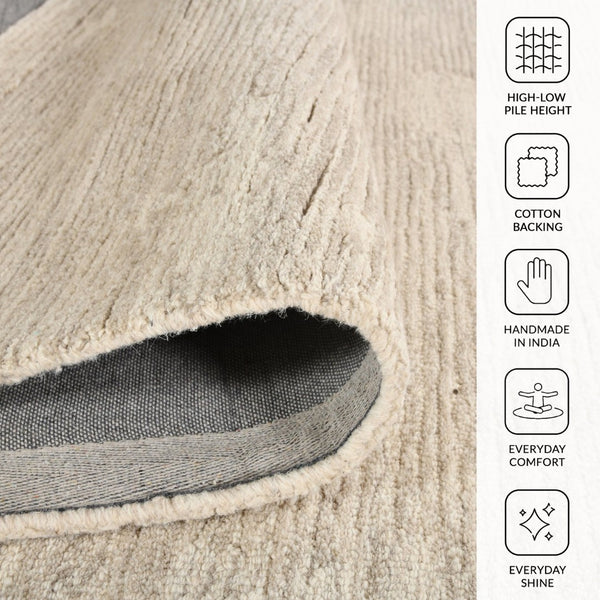 HIGH-LOW PILE HEIGHT

COTTON BACKING

HANDMADE IN INDIA

EVERYDAY COMFORT

EVERYDAY SHINE