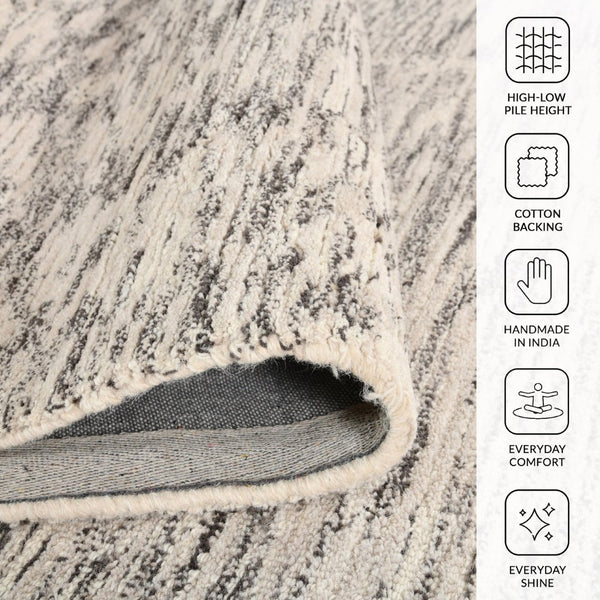 HIGH-LOW PILE HEIGHT

COTTON BACKING

HANDMADE IN INDIA

EVERYDAY COMFORT

EVERYDAY SHINE