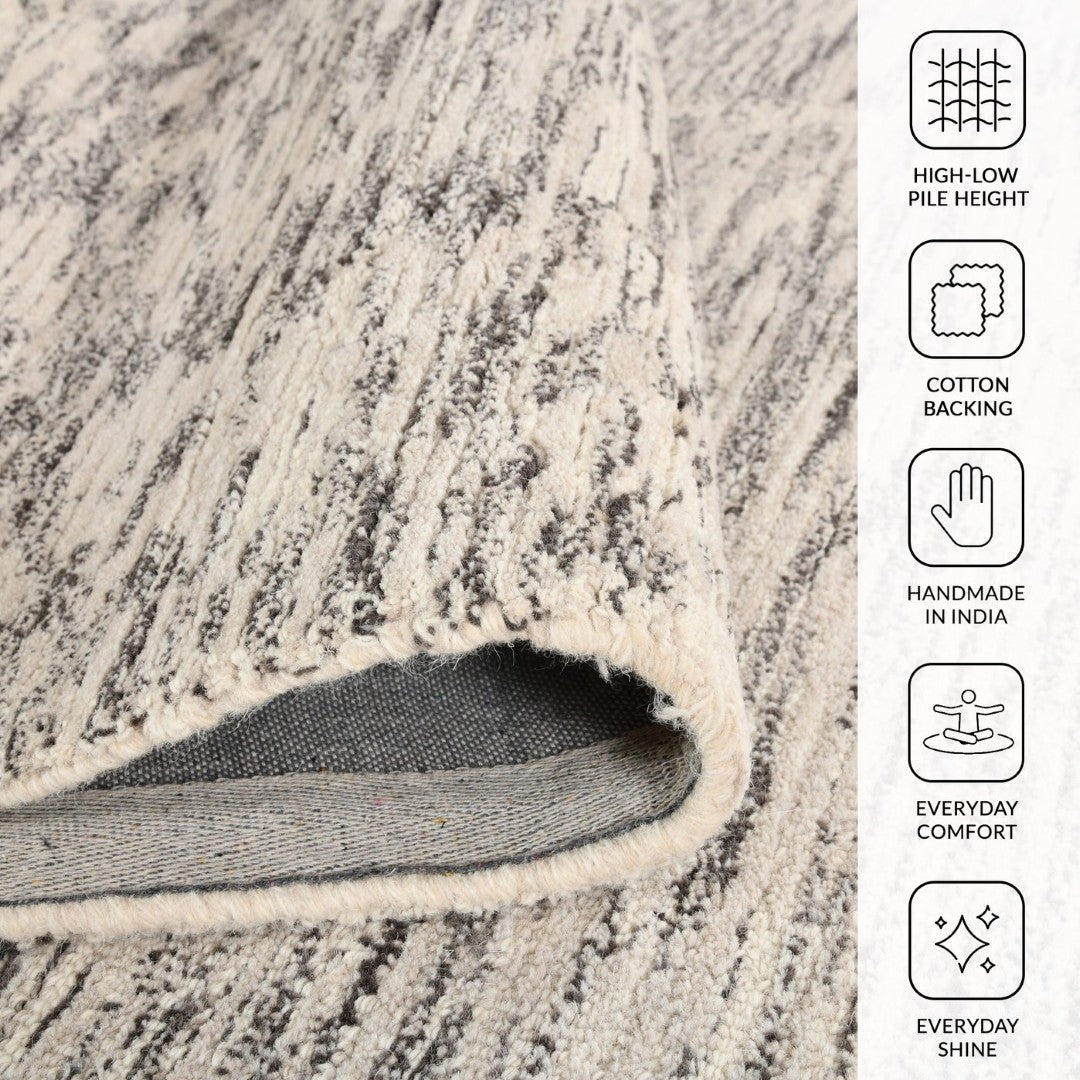 HIGH-LOW PILE HEIGHT

COTTON BACKING

HANDMADE IN INDIA

EVERYDAY COMFORT

EVERYDAY SHINE