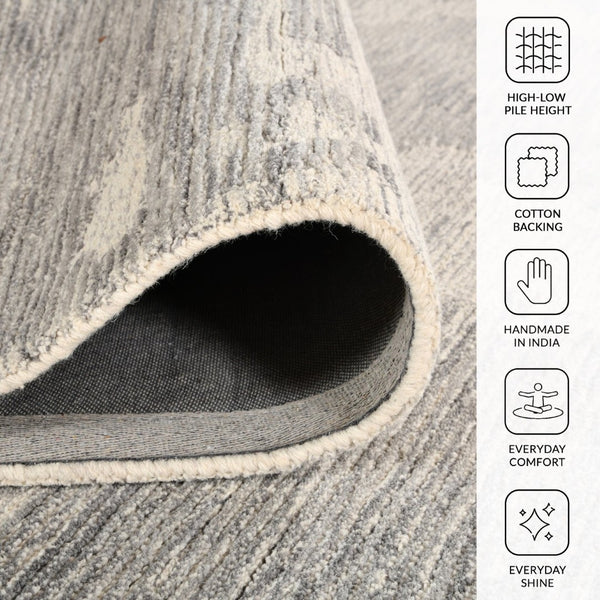 HIGH-LOW PILE HEIGHT

COTTON BACKING

HANDMADE IN INDIA

EVERYDAY COMFORT

EVERYDAY SHINE