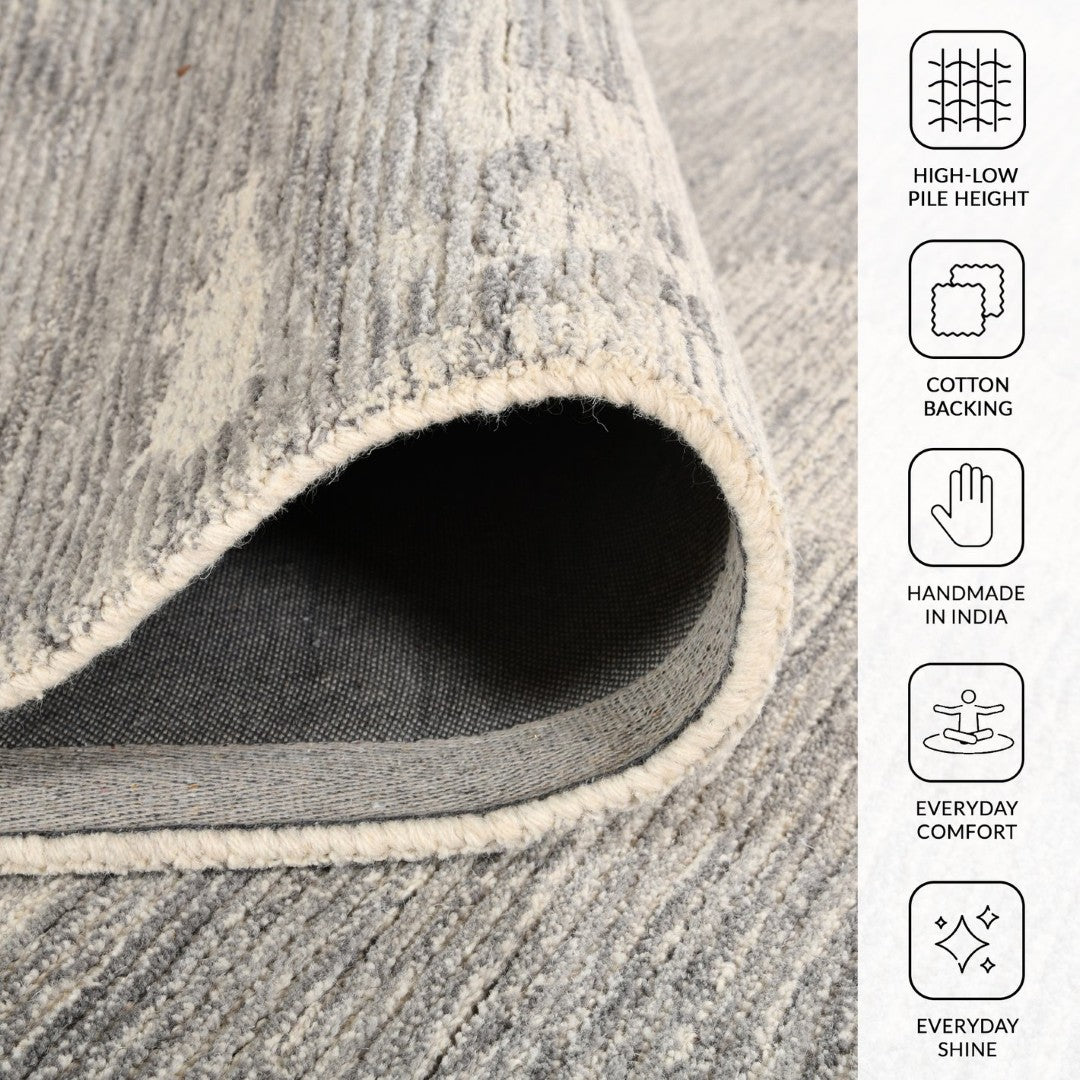 HIGH-LOW PILE HEIGHT

COTTON BACKING

HANDMADE IN INDIA

EVERYDAY COMFORT

EVERYDAY SHINE