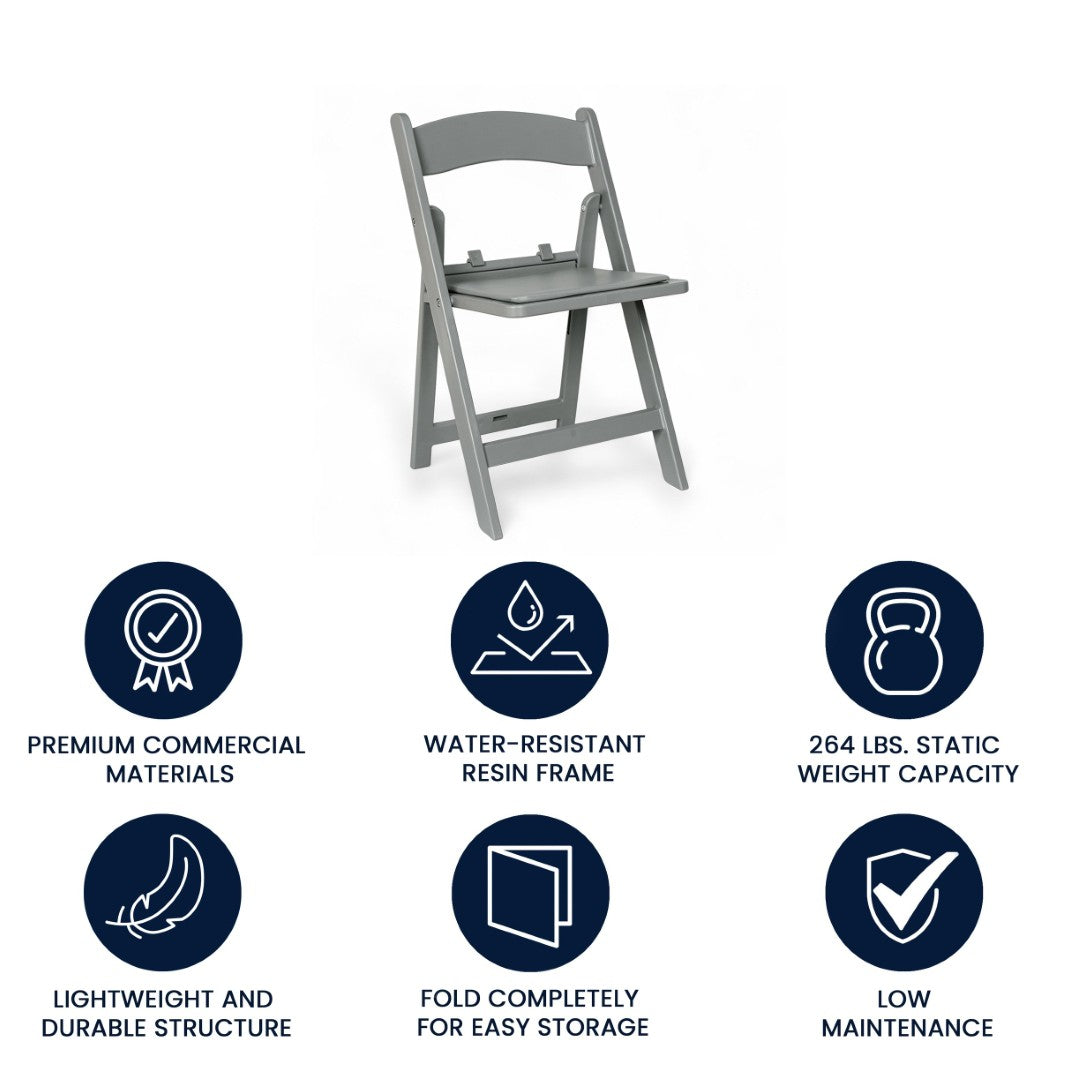 PREMIUM COMMERCIAL MATERIALS

WATER-RESISTANT RESIN FRAME

264 LBS. STATIC WEIGHT CAPACITY

LIGHTWEIGHT AND DURABLE STRUCTURE

FOLD COMPLETELY FOR EASY STORAGE

LOW MAINTENANCE