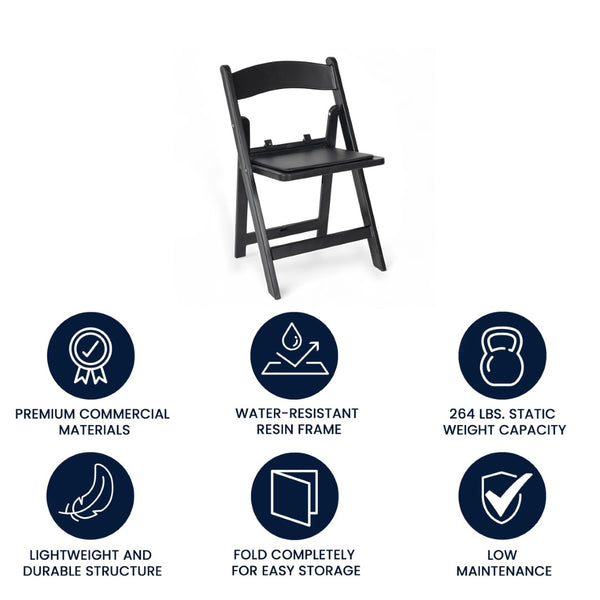 PREMIUM COMMERCIAL MATERIALS

WATER-RESISTANT RESIN FRAME

264 LBS. STATIC WEIGHT CAPACITY

LIGHTWEIGHT AND DURABLE STRUCTURE

FOLD COMPLETELY FOR EASY STORAGE

LOW MAINTENANCE