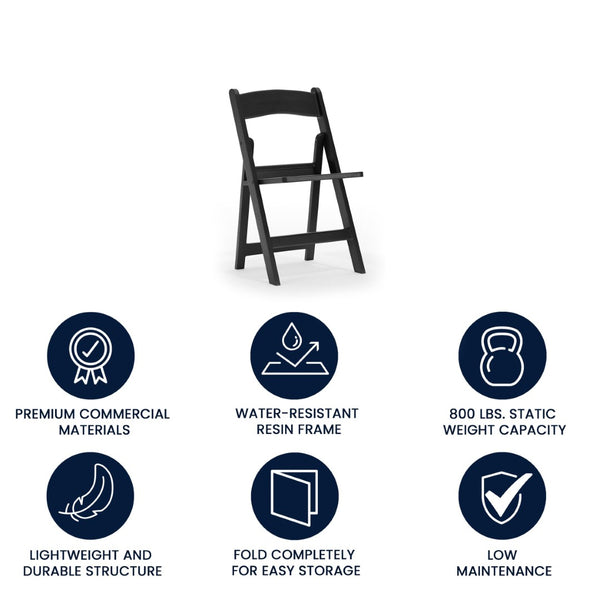 PREMIUM COMMERCIAL MATERIALS

WATER-RESISTANT RESIN FRAME

800 LBS. STATIC WEIGHT CAPACITY

LIGHTWEIGHT AND DURABLE STRUCTURE

FOLD COMPLETELY FOR EASY STORAGE

LOW MAINTENANCE