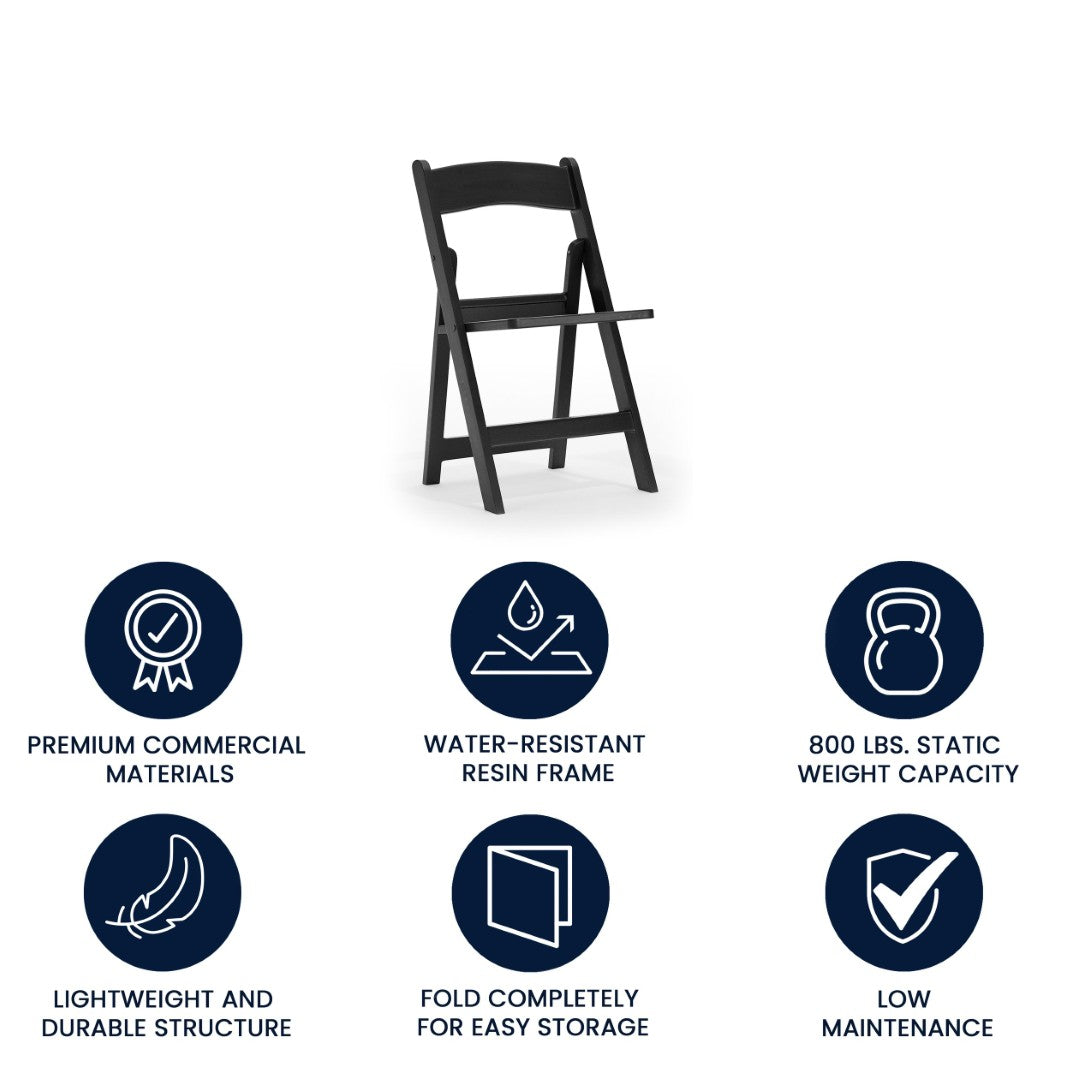 PREMIUM COMMERCIAL MATERIALS

WATER-RESISTANT RESIN FRAME

800 LBS. STATIC WEIGHT CAPACITY

LIGHTWEIGHT AND DURABLE STRUCTURE

FOLD COMPLETELY FOR EASY STORAGE

LOW MAINTENANCE