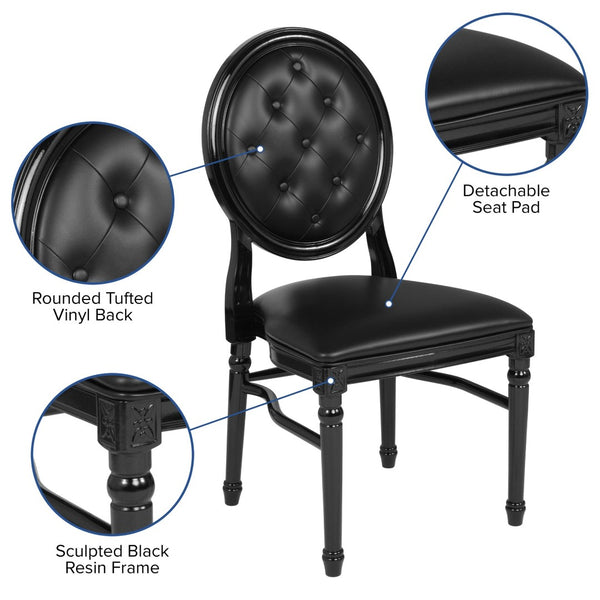 Detachable Seat Pad

Rounded Tufted Vinyl Back

Sculpted Black Resin Frame