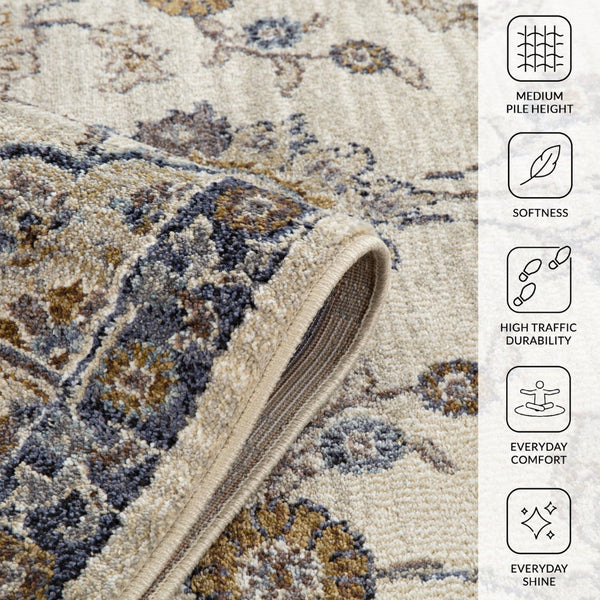 MEDIUM PILE HEIGHT

SOFTNESS

HIGH TRAFFIC DURABILITY

EVERYDAY COMFORT

EVERYDAY SHINE