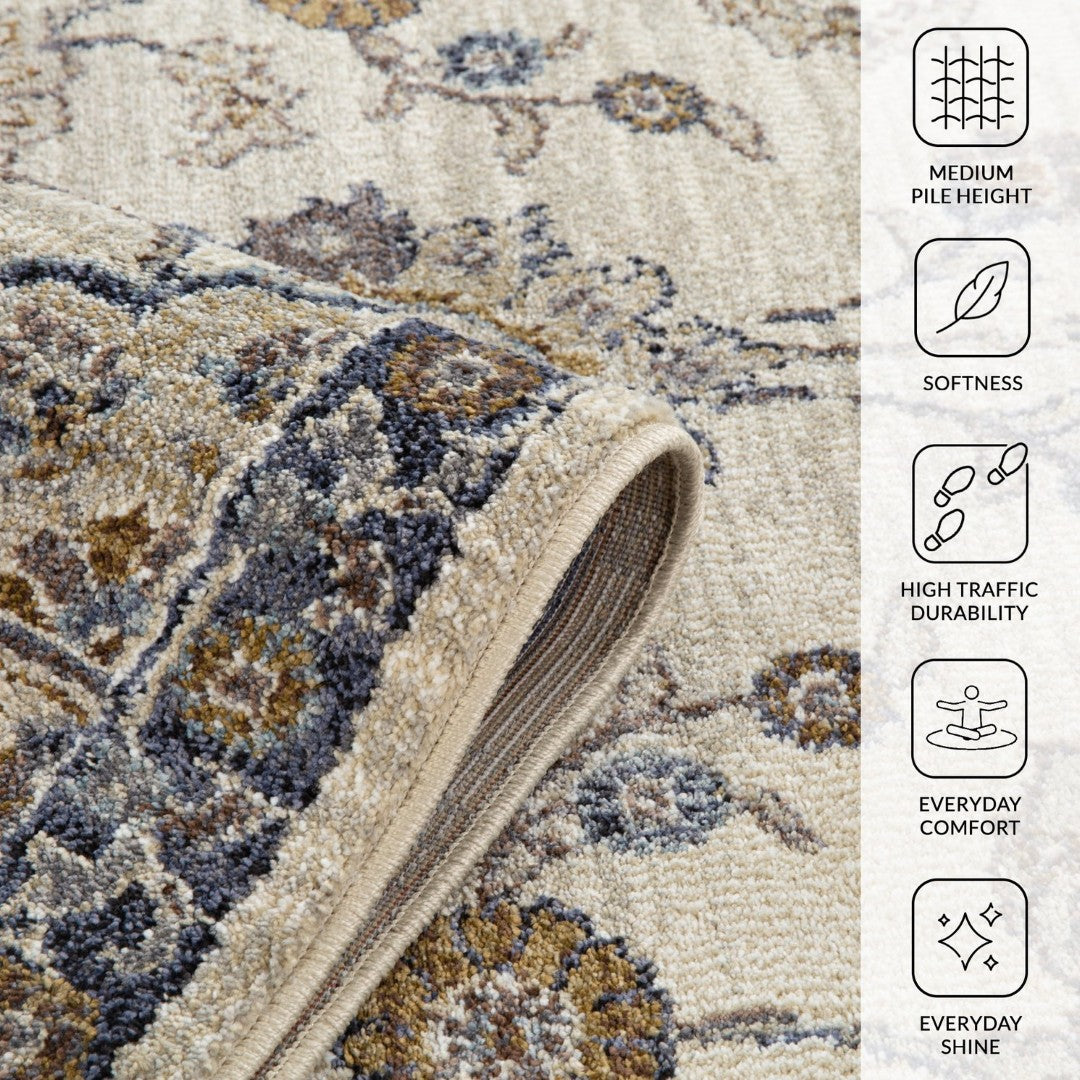 MEDIUM PILE HEIGHT

SOFTNESS

HIGH TRAFFIC DURABILITY

EVERYDAY COMFORT

EVERYDAY SHINE