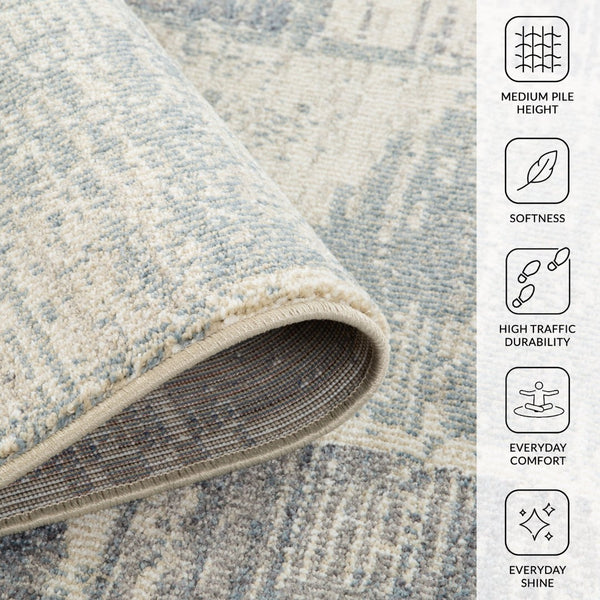 MEDIUM PILE HEIGHT

SOFTNESS

HIGH TRAFFIC DURABILITY

EVERYDAY COMFORT

EVERYDAY SHINE