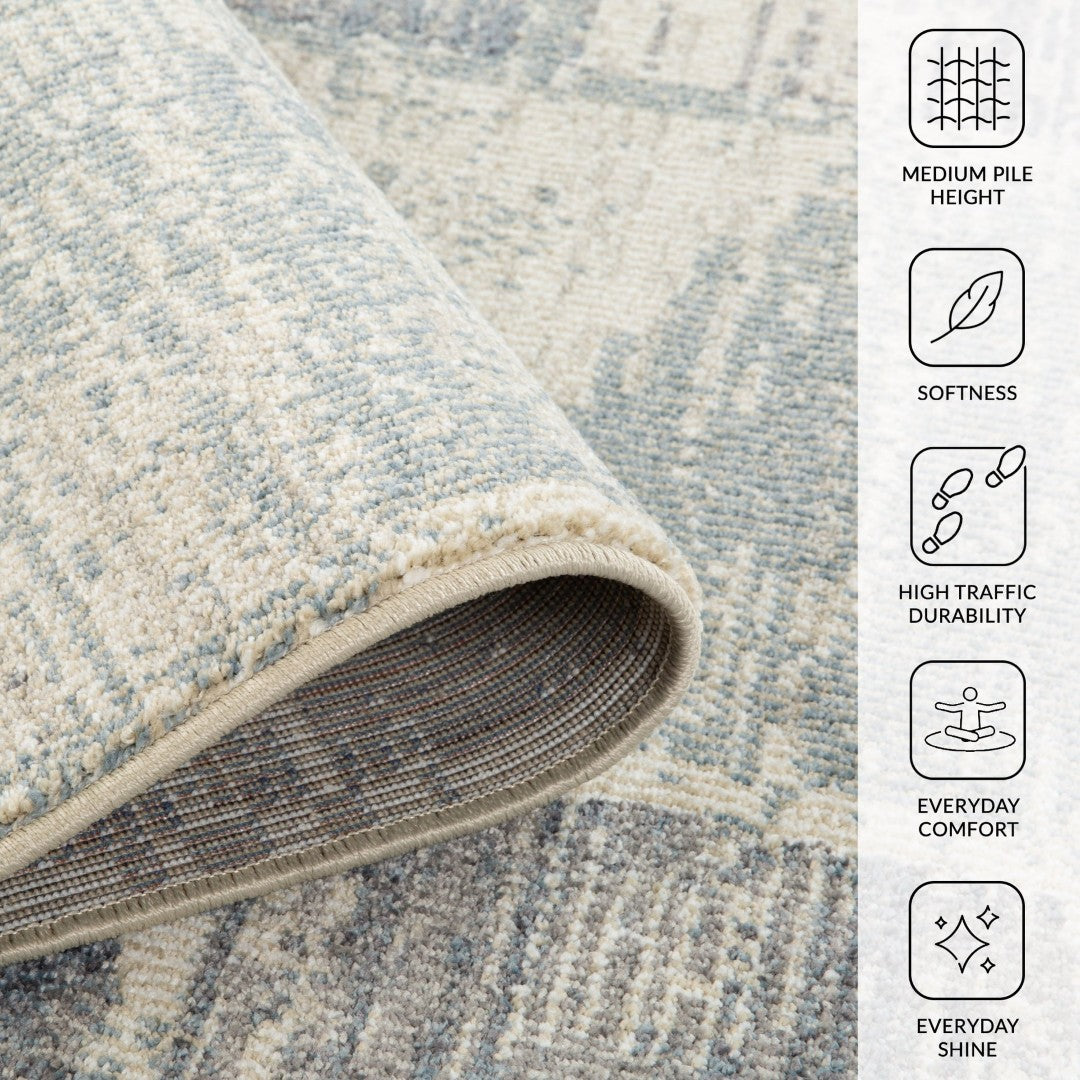 MEDIUM PILE HEIGHT

SOFTNESS

HIGH TRAFFIC DURABILITY

EVERYDAY COMFORT

EVERYDAY SHINE