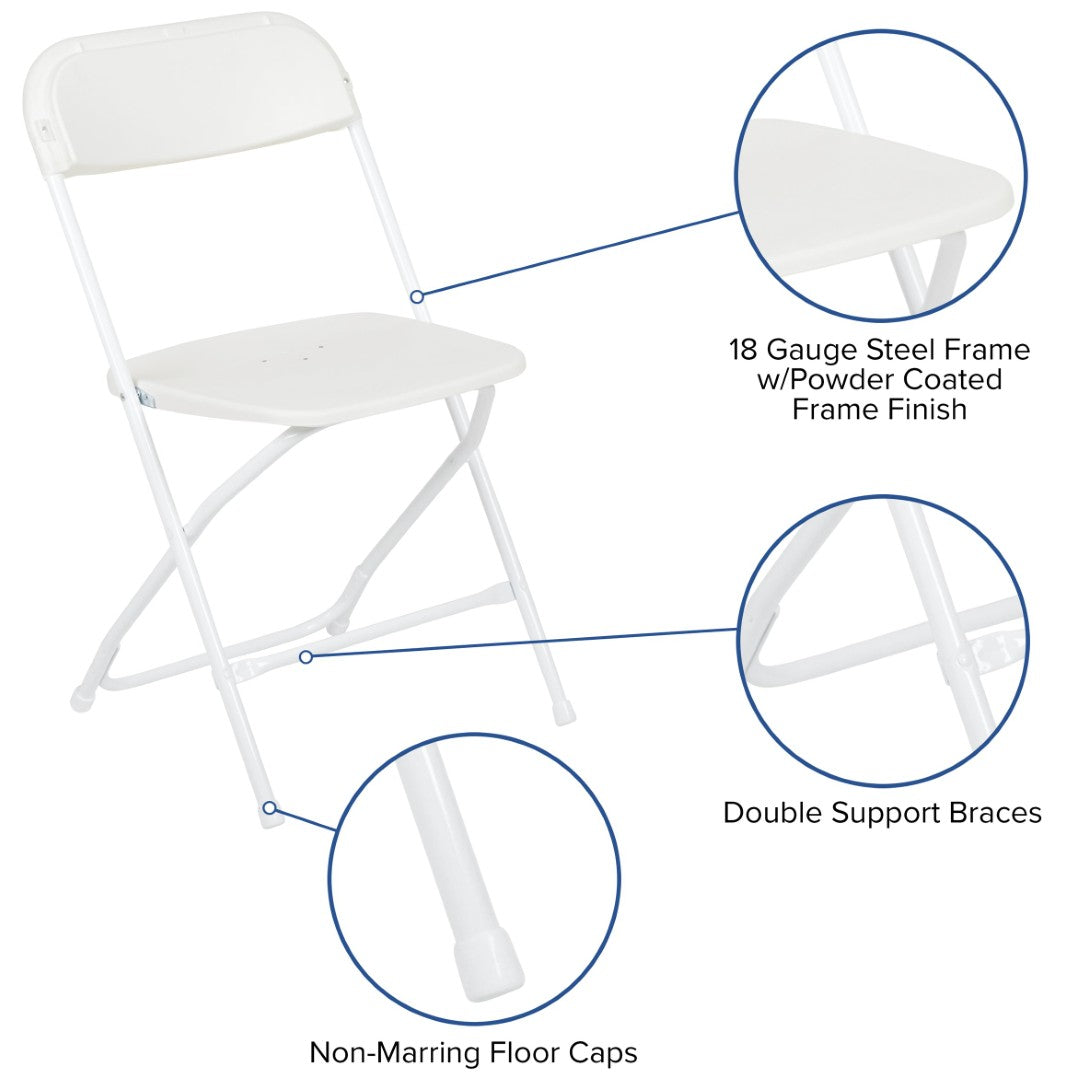 18 Gauge Steel Frame w/Powder Coated Frame Finish

Double Support Braces

Non-Marring Floor Caps