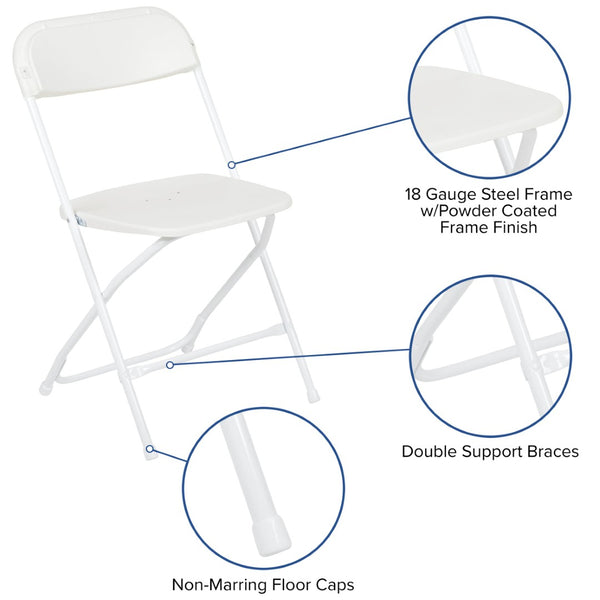 18 Gauge Steel Frame w/Powder Coated Frame Finish

Double Support Braces

Non-Marring Floor Caps