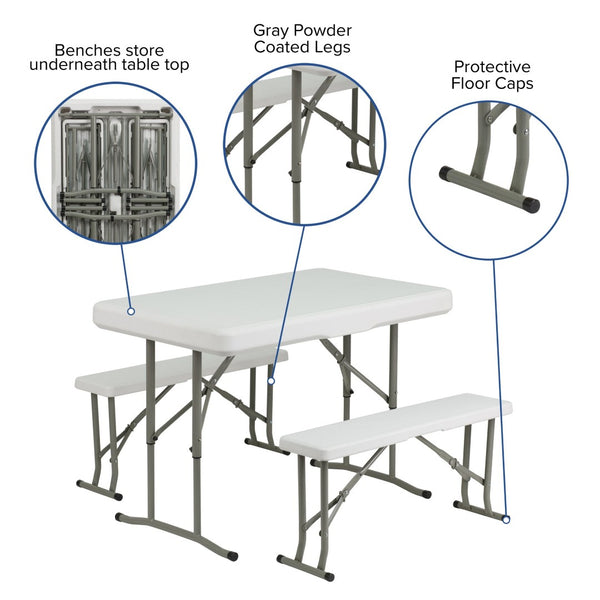 Benches store underneath table top

Gray Powder Coated Legs

Protective Floor Caps