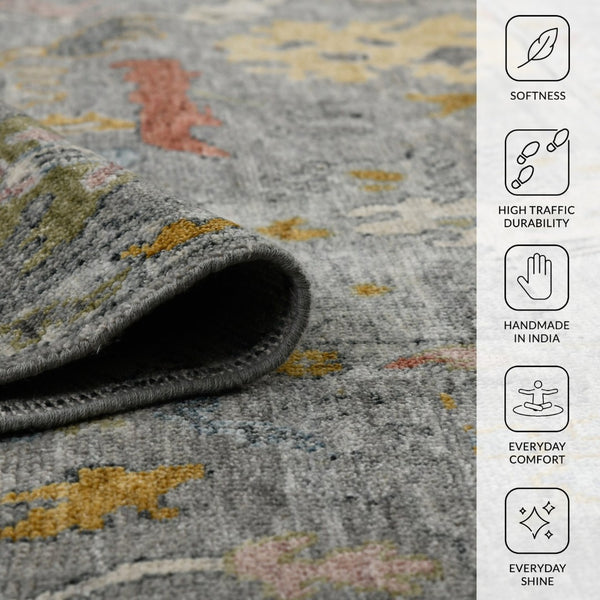 SOFTNESS

HIGH TRAFFIC DURABILITY

HANDMADE IN INDIA

EVERYDAY COMFORT

EVERYDAY SHINE