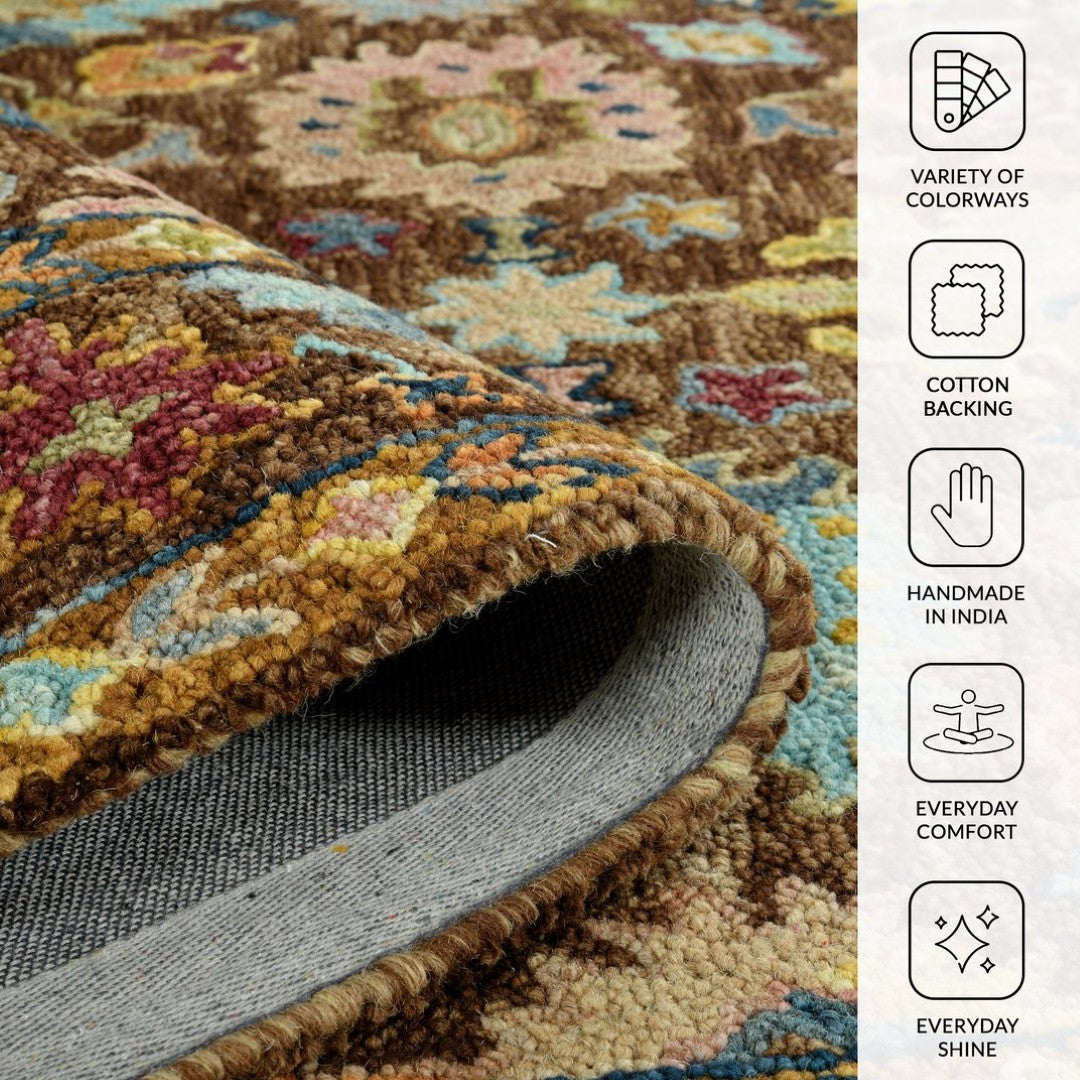 VARIETY OF COLORWAYS

COTTON BACKING

HANDMADE IN INDIA

EVERYDAY COMFORT

EVERYDAY SHINE