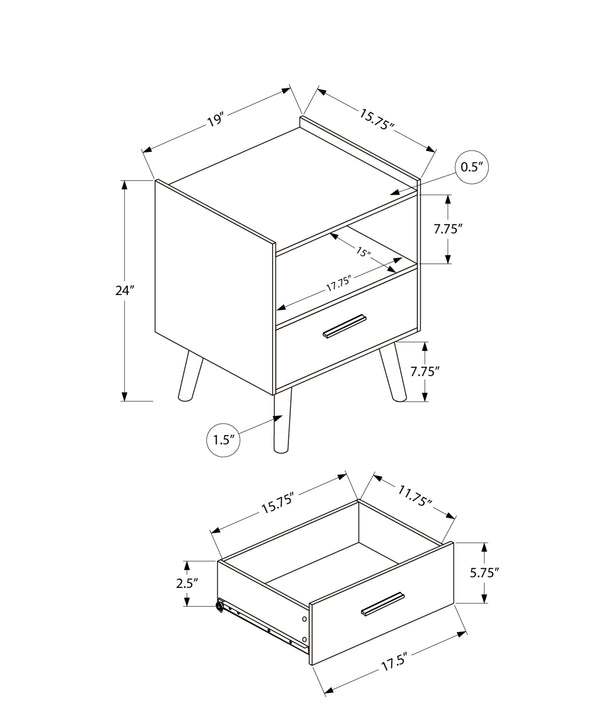 19"
15.75"
0.5"
7.75"
15"
17.75"
24"
7.75"
1.5"
15.75"
11.75"
2.5"
5.75"
17.5"