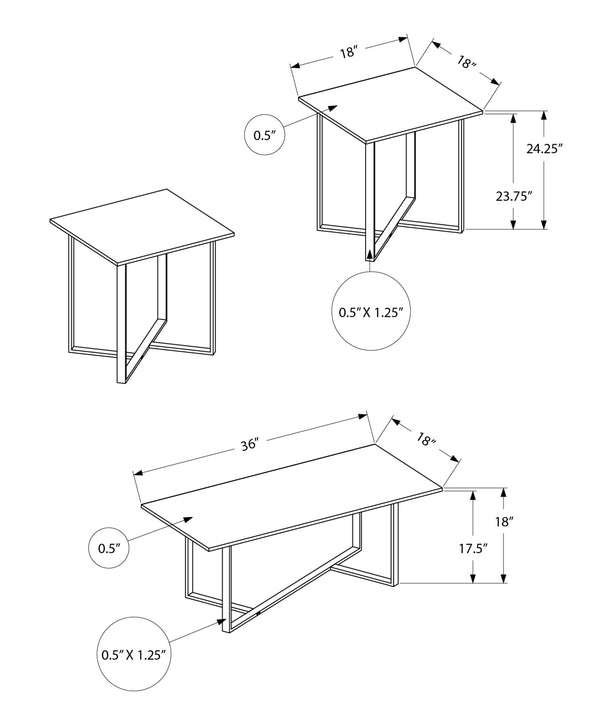 18″
18″
0.5″
24.25″
23.75″
0.5″ X 1.25″

36″
18″
0.5″
18″
17.5″
0.5″ X 1.25″