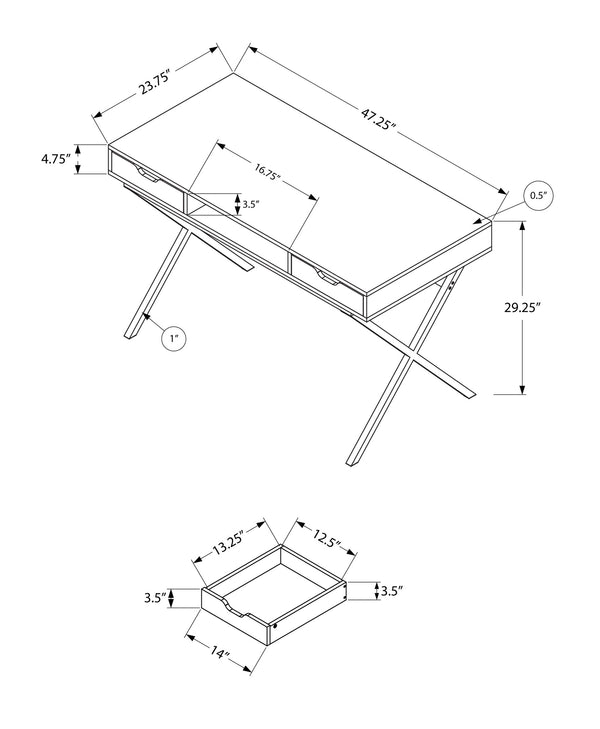 23.75"

47.25"

4.75"

16.75"

3.5"

0.5"

29.25"

1"

13.25"

12.5"

3.5"

3.5"

14"