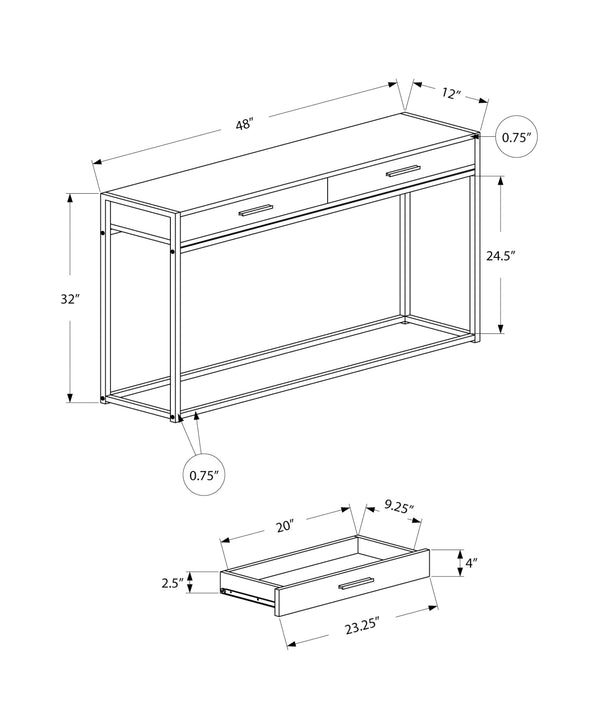 48"
12"
0.75"
24.5"
32"
0.75"
20"
9.25"
4"
2.5"
23.25"