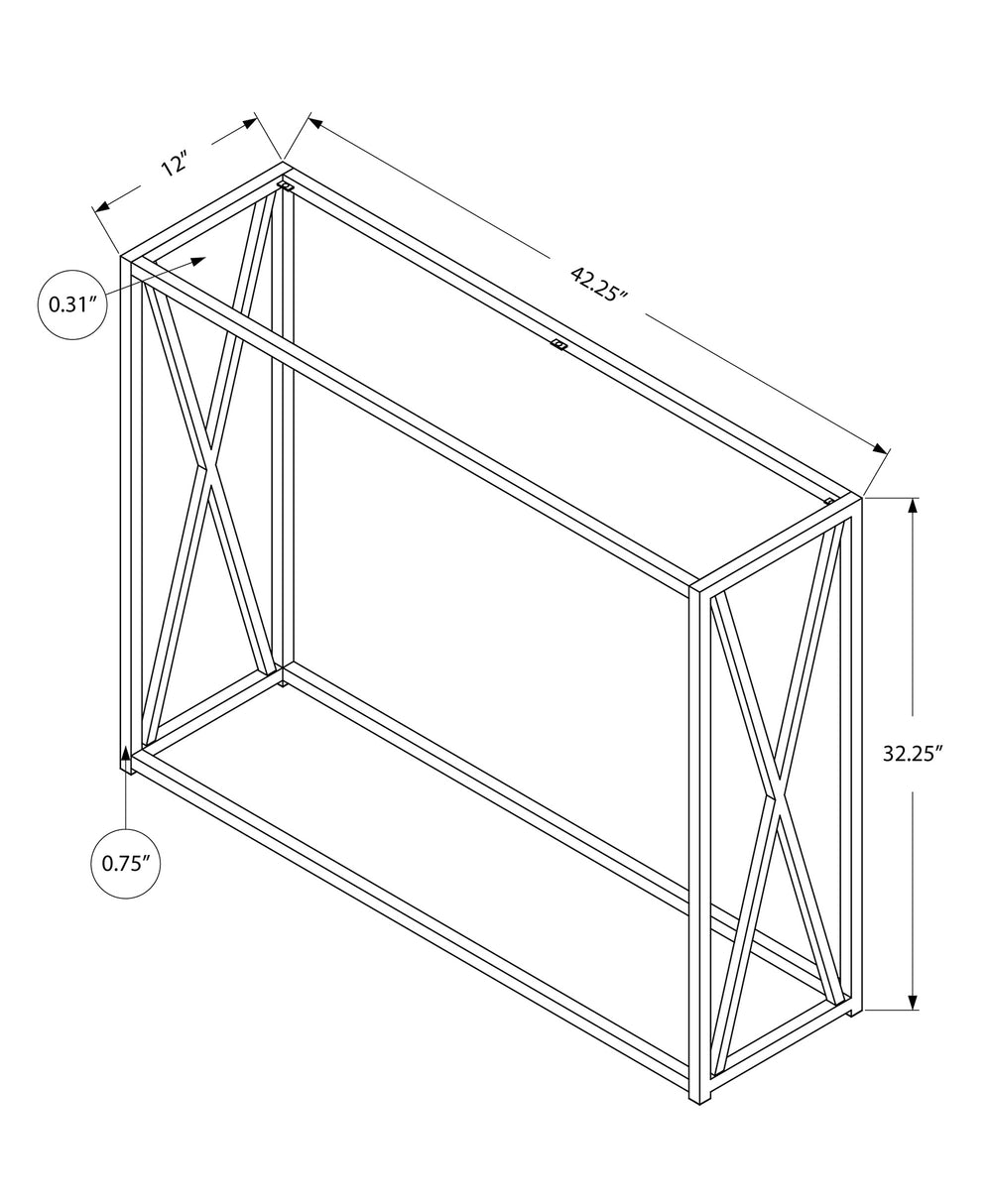 12″

42.25″

0.31″

32.25″

0.75″