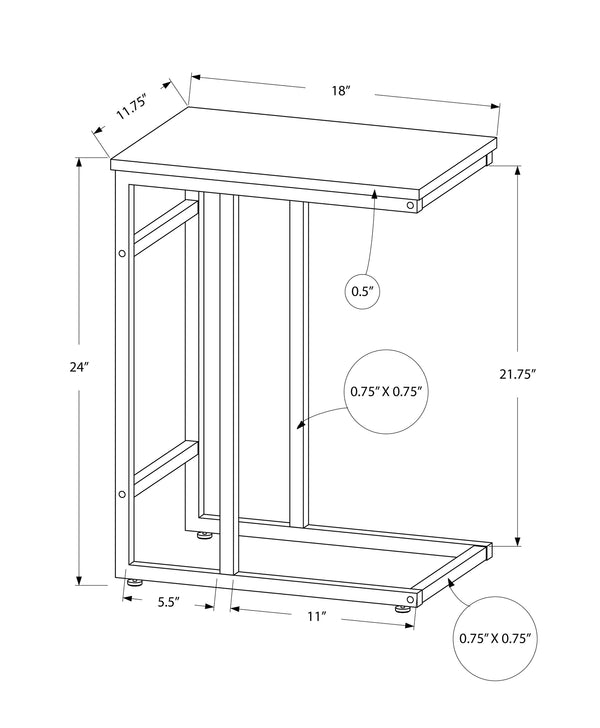 11.75″
18″
0.5″
24″
0.75″ X 0.75″
21.75″
5.5″
11″
0.75″ X 0.75″