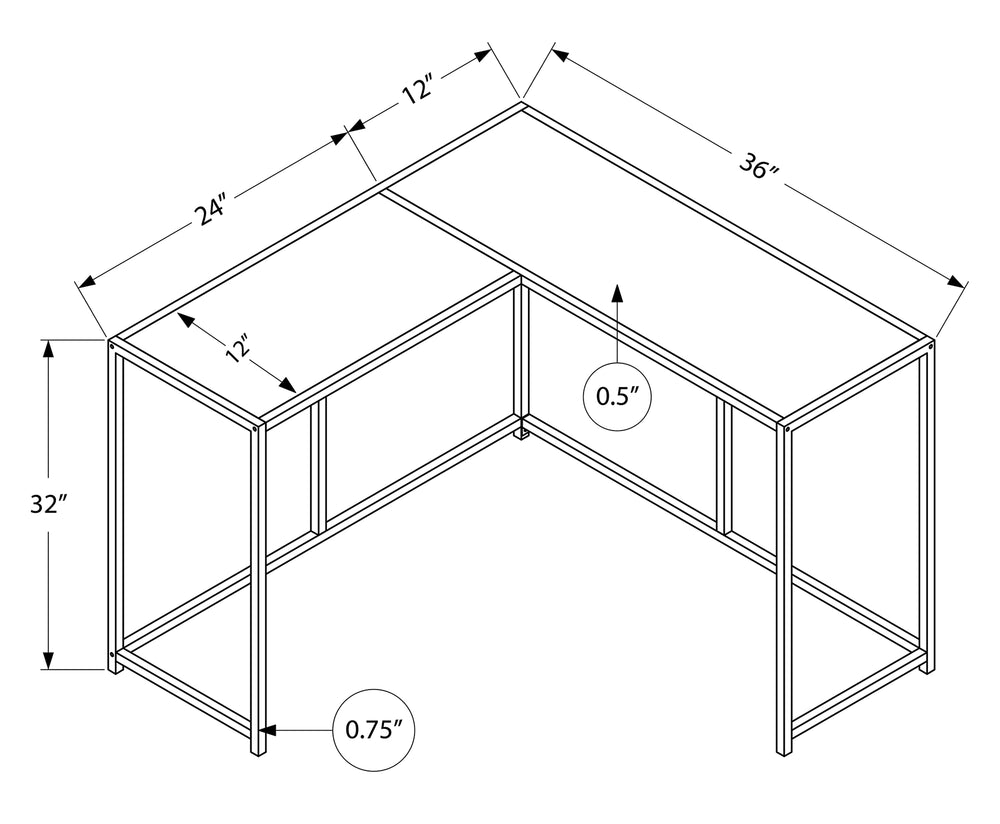 12″
36″
24″
12″
0.5″
32″
0.75″