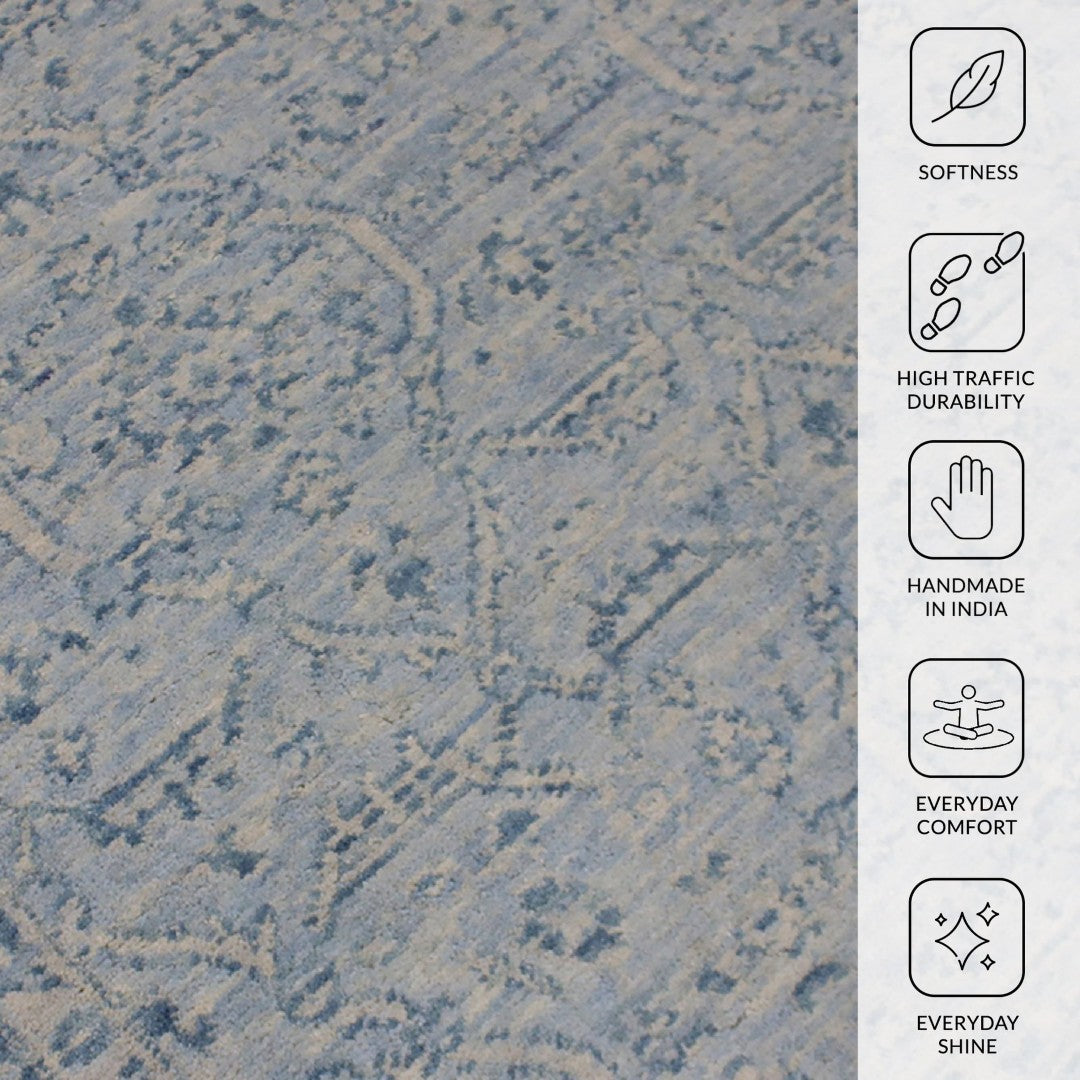 SOFTNESS

HIGH TRAFFIC DURABILITY

HANDMADE IN INDIA

EVERYDAY COMFORT

EVERYDAY SHINE