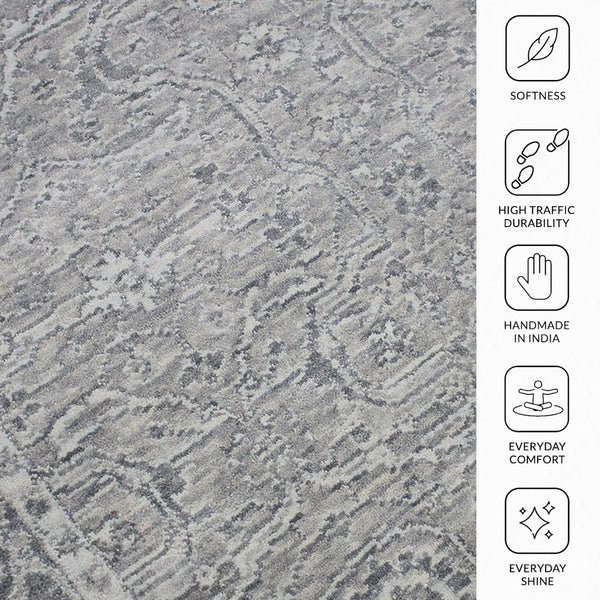 SOFTNESS

HIGH TRAFFIC DURABILITY

HANDMADE IN INDIA

EVERYDAY COMFORT

EVERYDAY SHINE