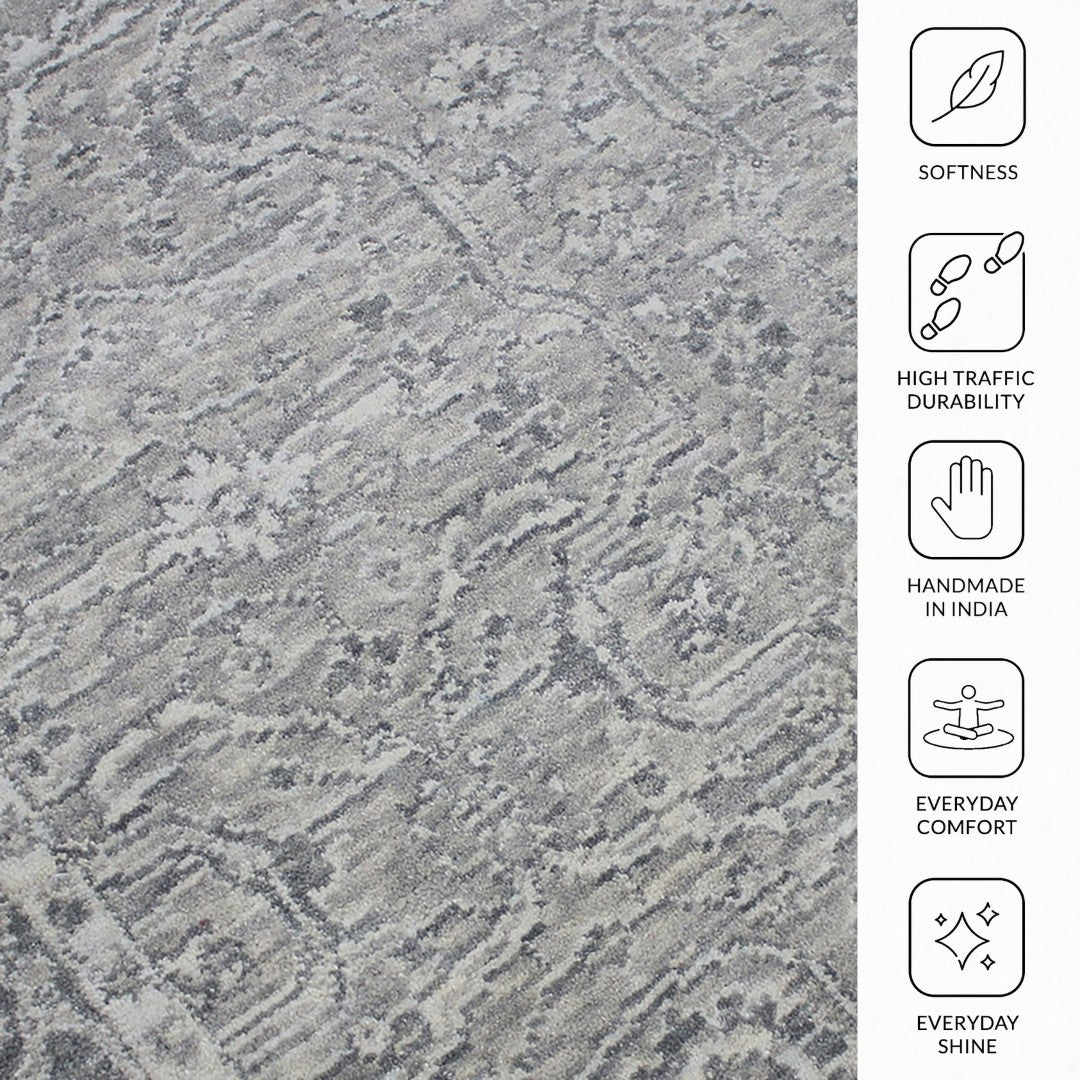 SOFTNESS

HIGH TRAFFIC DURABILITY

HANDMADE IN INDIA

EVERYDAY COMFORT

EVERYDAY SHINE