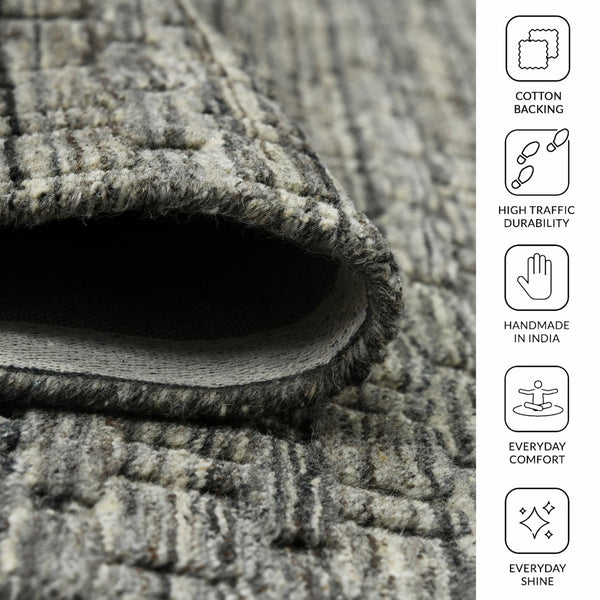 COTTON BACKING

HIGH TRAFFIC DURABILITY

HANDMADE IN INDIA

EVERYDAY COMFORT

EVERYDAY SHINE