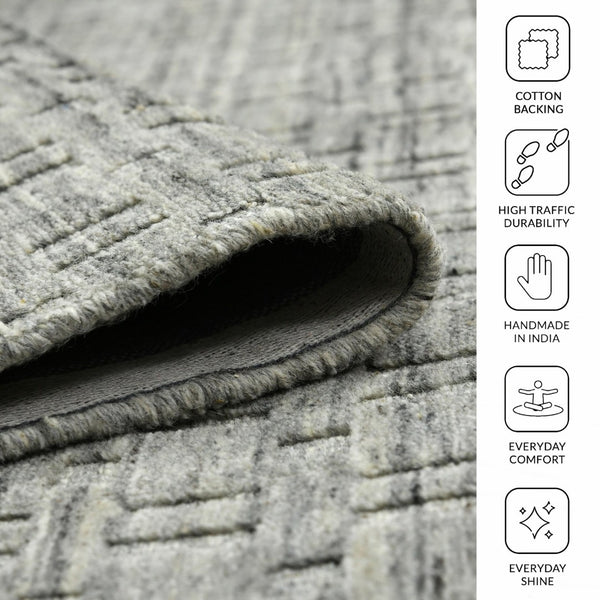 COTTON BACKING

HIGH TRAFFIC DURABILITY

HANDMADE IN INDIA

EVERYDAY COMFORT

EVERYDAY SHINE