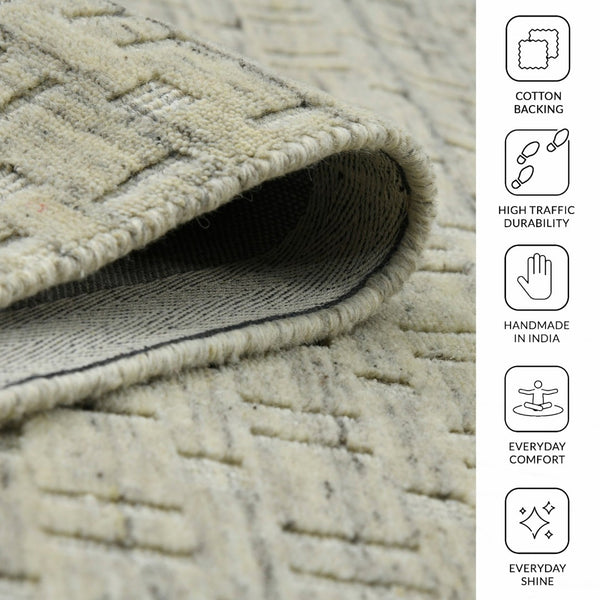 COTTON BACKING

HIGH TRAFFIC DURABILITY

HANDMADE IN INDIA

EVERYDAY COMFORT

EVERYDAY SHINE