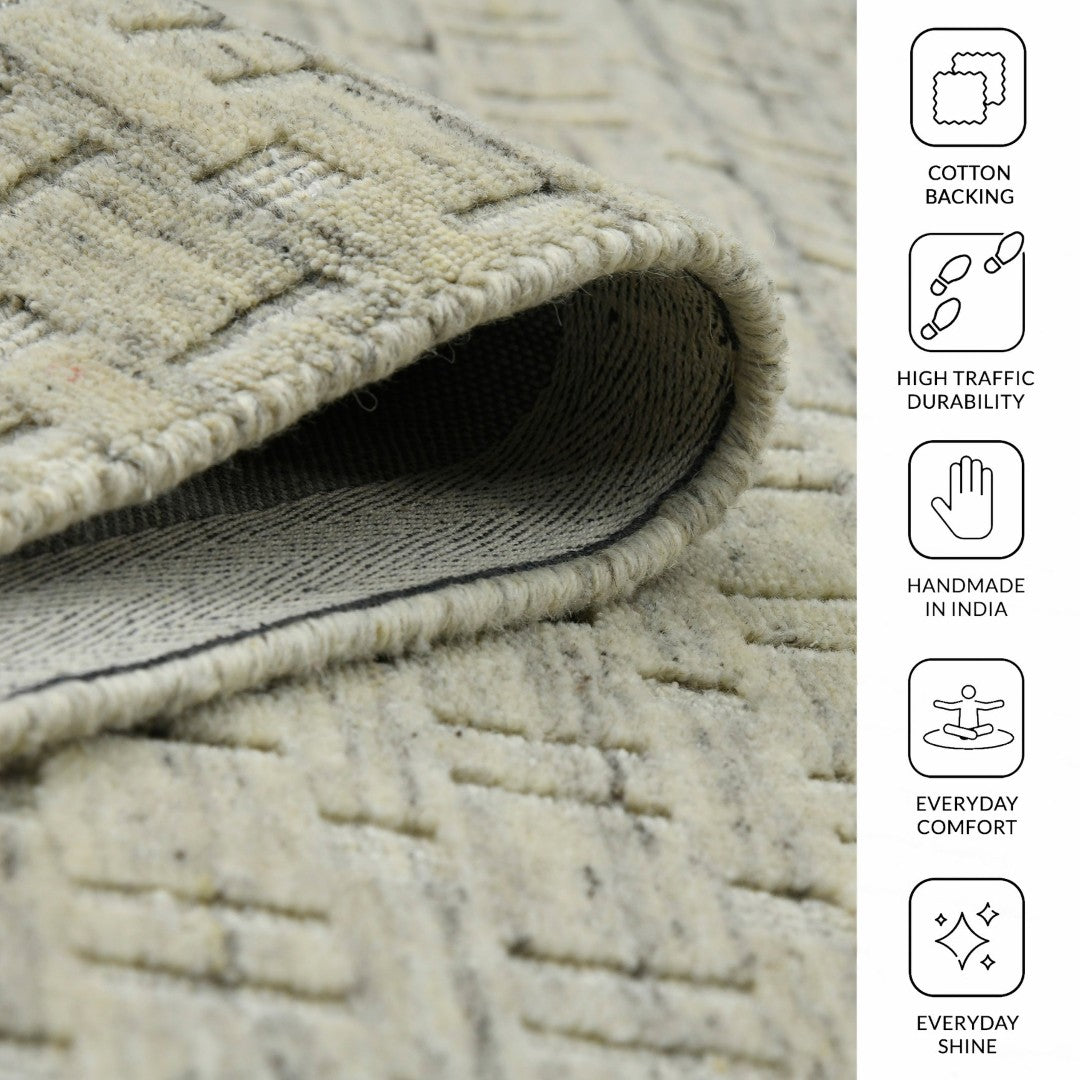 COTTON BACKING

HIGH TRAFFIC DURABILITY

HANDMADE IN INDIA

EVERYDAY COMFORT

EVERYDAY SHINE