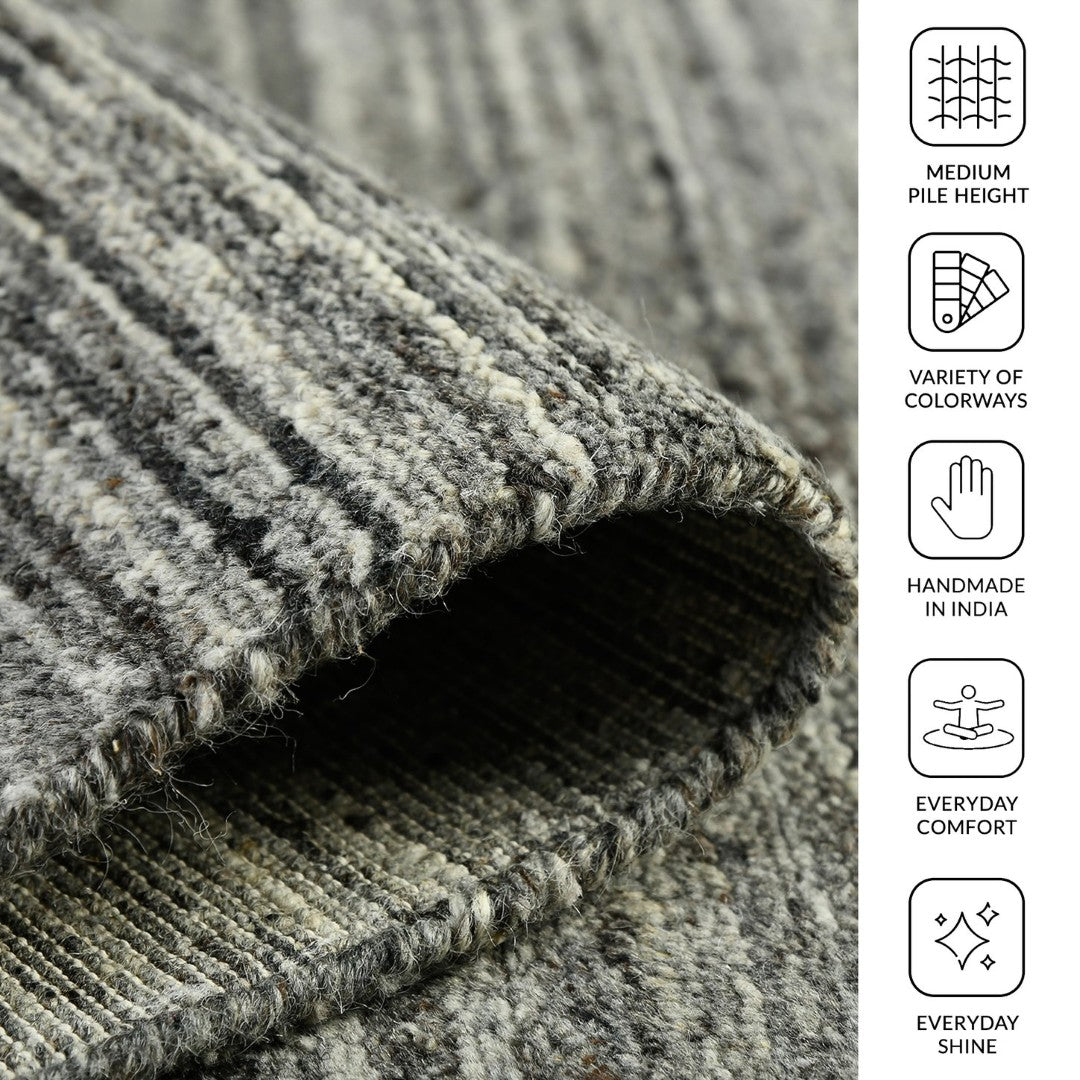 MEDIUM
PILE HEIGHT

VARIETY OF
COLORWAYS

HANDMADE
IN INDIA

EVERYDAY
COMFORT

EVERYDAY
SHINE