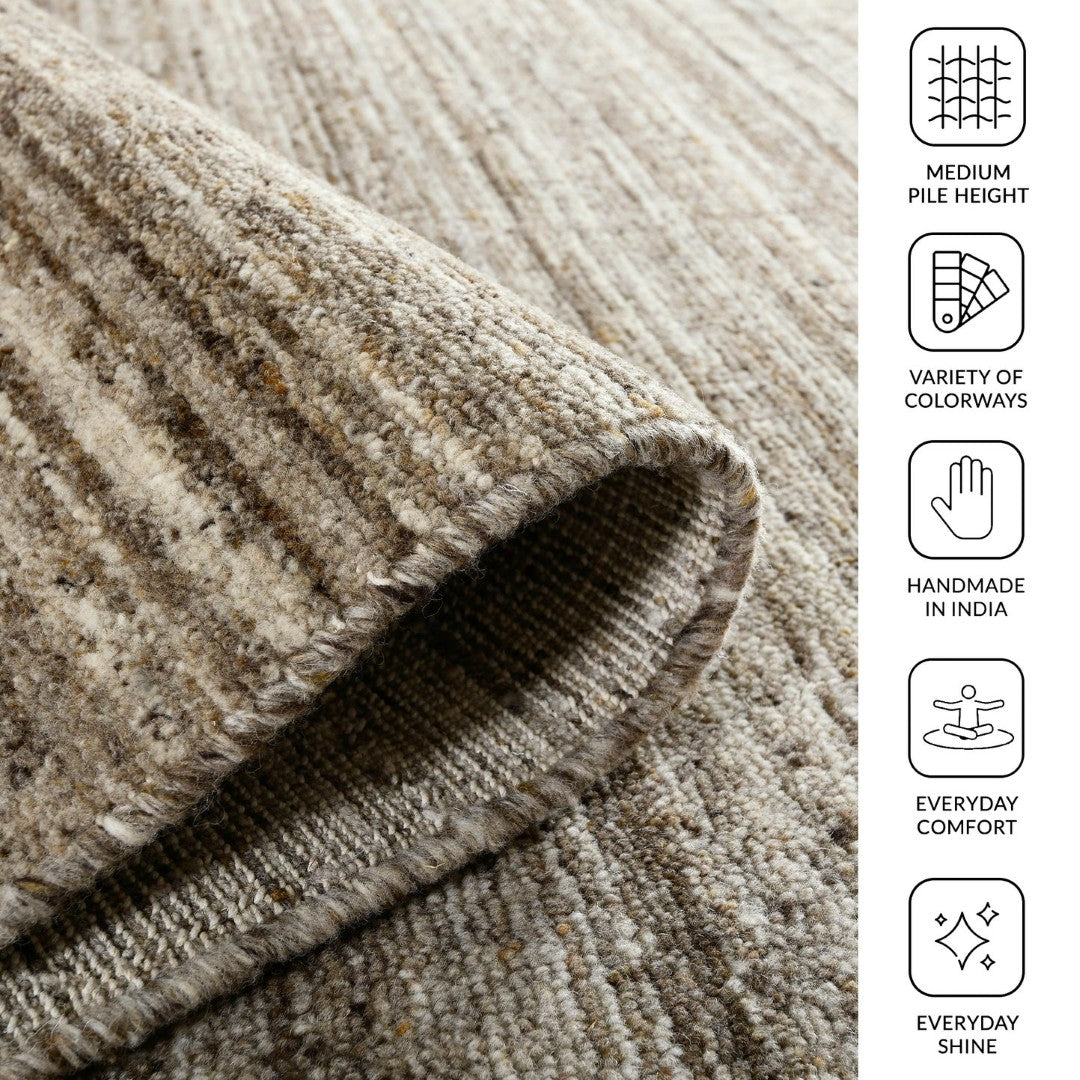 MEDIUM
PILE HEIGHT

VARIETY OF
COLORWAYS

HANDMADE
IN INDIA

EVERYDAY
COMFORT

EVERYDAY
SHINE